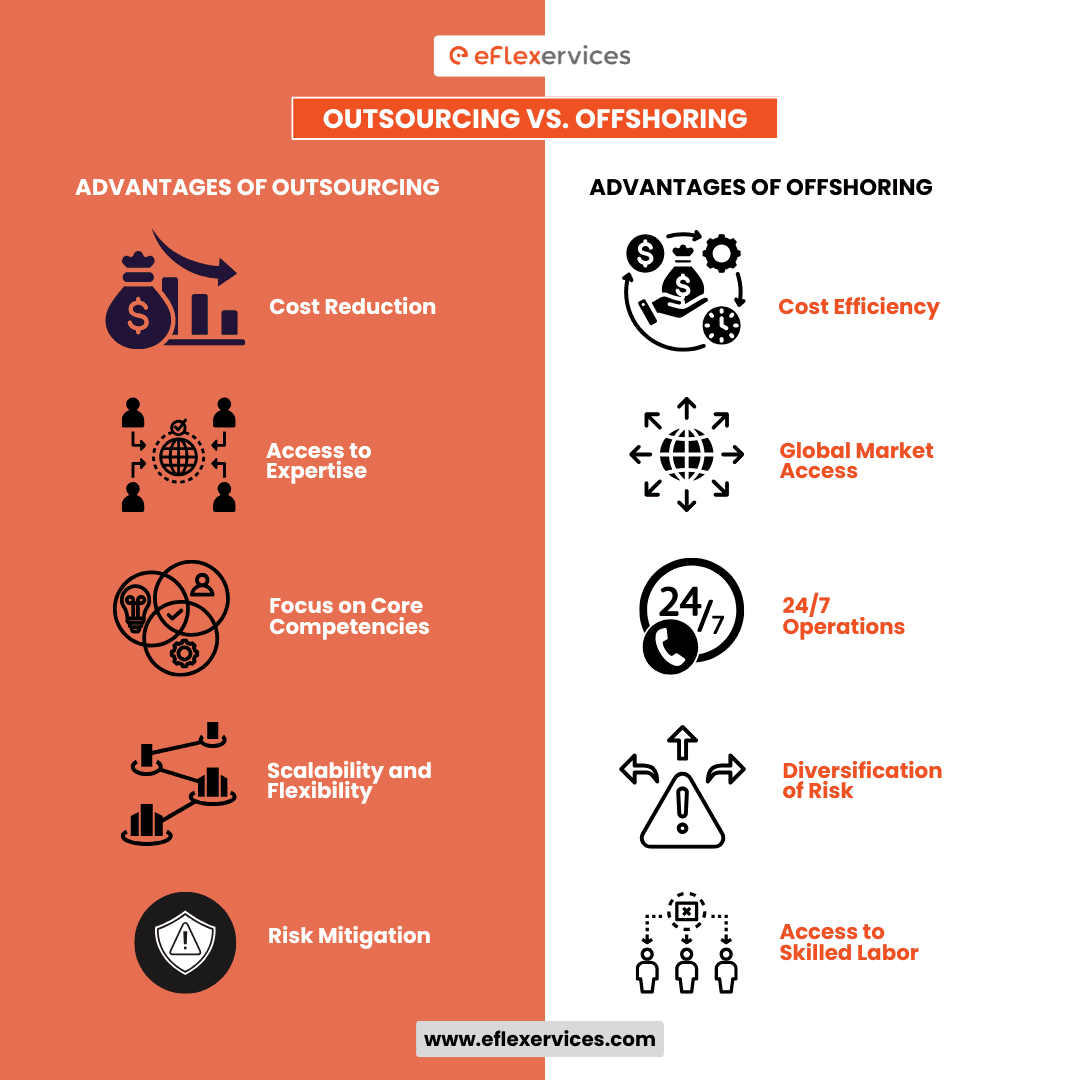 eFlexervices

OUTSOURCING VS. OFFSHORING

ADVANTAGES OF OUTSOURCING

Cost Reduction

Access to Expertise

Focus on Core Competencies

Scalability and Flexibility

Risk Mitigation

ADVANTAGES OF OFFSHORING

Cost Efficiency

Global Market Access

24/7

24/7 Operations

Diversification of Risk

Access to Skilled Labor

www.eflexervices.com