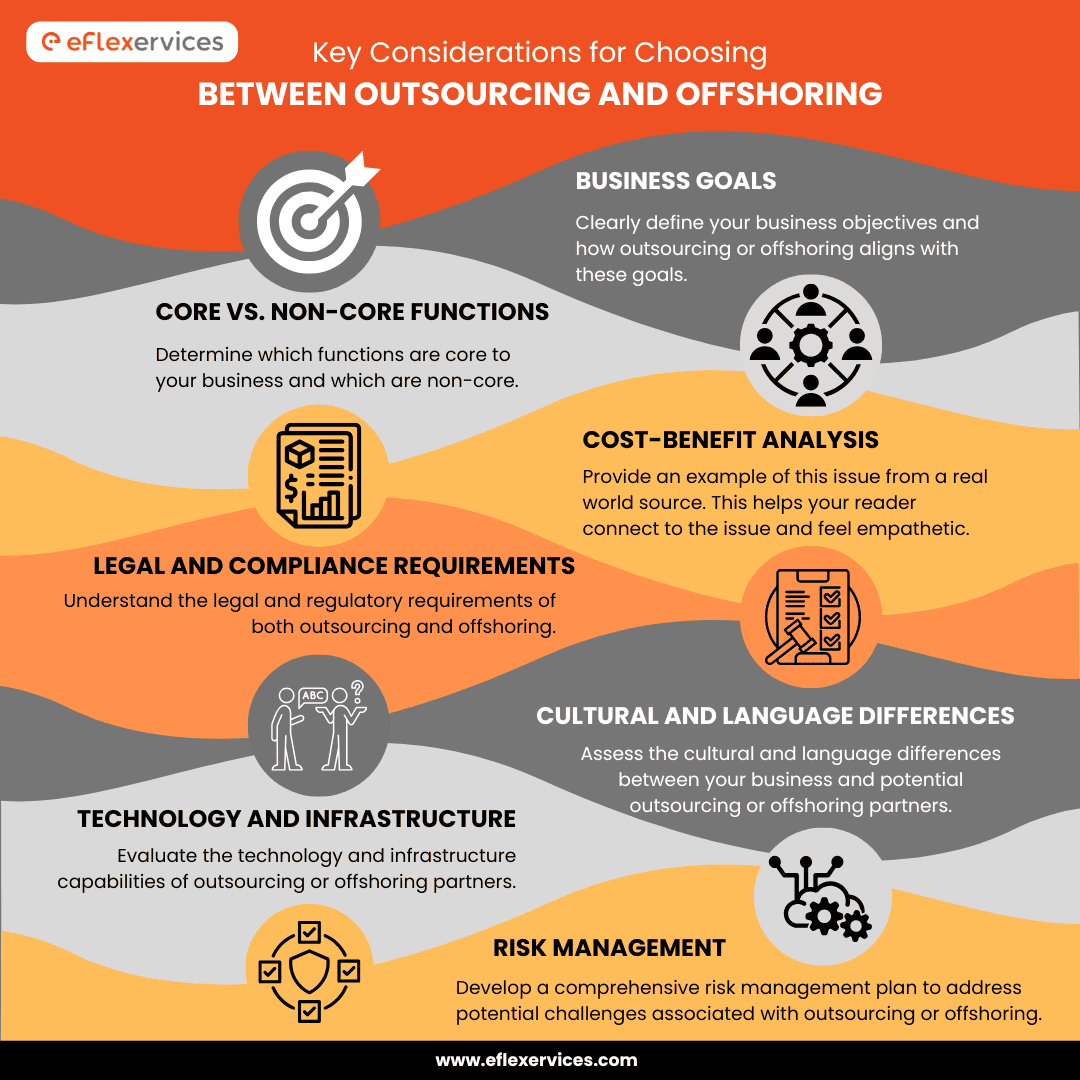 eFlexervices

Key Considerations for Choosing
BETWEEN OUTSOURCING AND OFFSHORING

BUSINESS GOALS
Clearly define your business objectives and how outsourcing or offshoring aligns with these goals.

CORE VS. NON-CORE FUNCTIONS
Determine which functions are core to your business and which are non-core.

COST-BENEFIT ANALYSIS
Provide an example of this issue from a real world source. This helps your reader connect to the issue and feel empathetic.

LEGAL AND COMPLIANCE REQUIREMENTS
Understand the legal and regulatory requirements of both outsourcing and offshoring.

ABC

CULTURAL AND LANGUAGE DIFFERENCES
Assess the cultural and language differences between your business and potential outsourcing or offshoring partners.

TECHNOLOGY AND INFRASTRUCTURE
Evaluate the technology and infrastructure capabilities of outsourcing or offshoring partners.

RISK MANAGEMENT
Develop a comprehensive risk management plan to address potential challenges associated with outsourcing or offshoring.

www.eflexervices.com