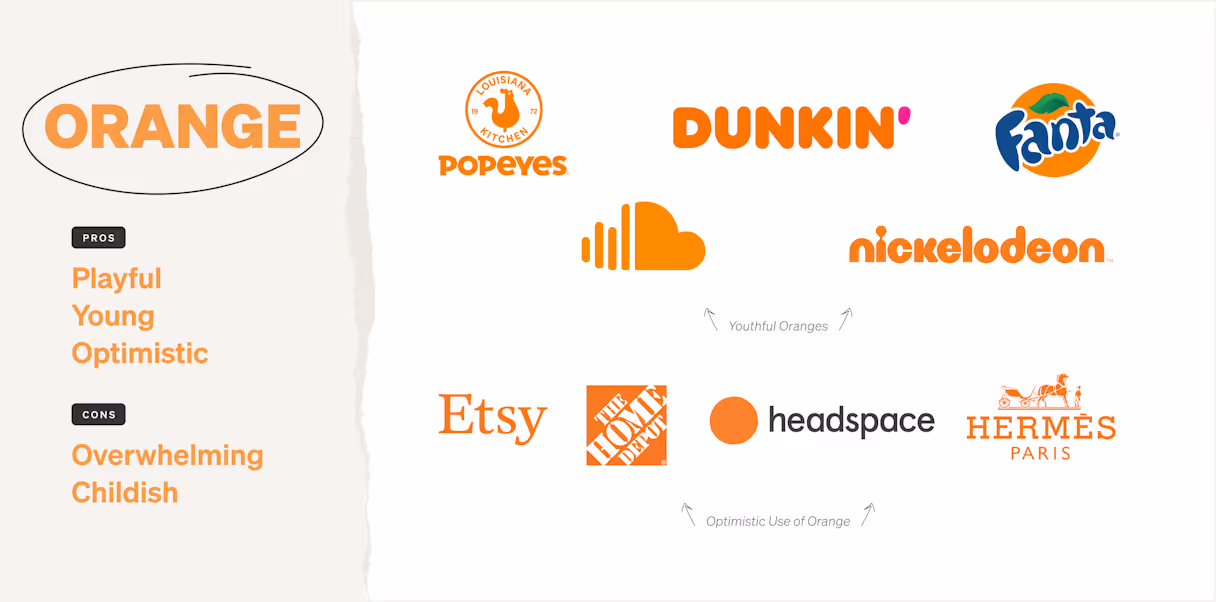 ORANGE

PROS

Playful
Young
Optimistic

CONS

Overwhelming
Childish

LOUISIANA KITCHEN 19 72
POPEYES

DUNKIN'

Fanta

nickelodeon

Youthful Oranges

Etsy

THE HOME DEPOT

headspace

HERMÈS PARIS

Optimistic Use of Orange