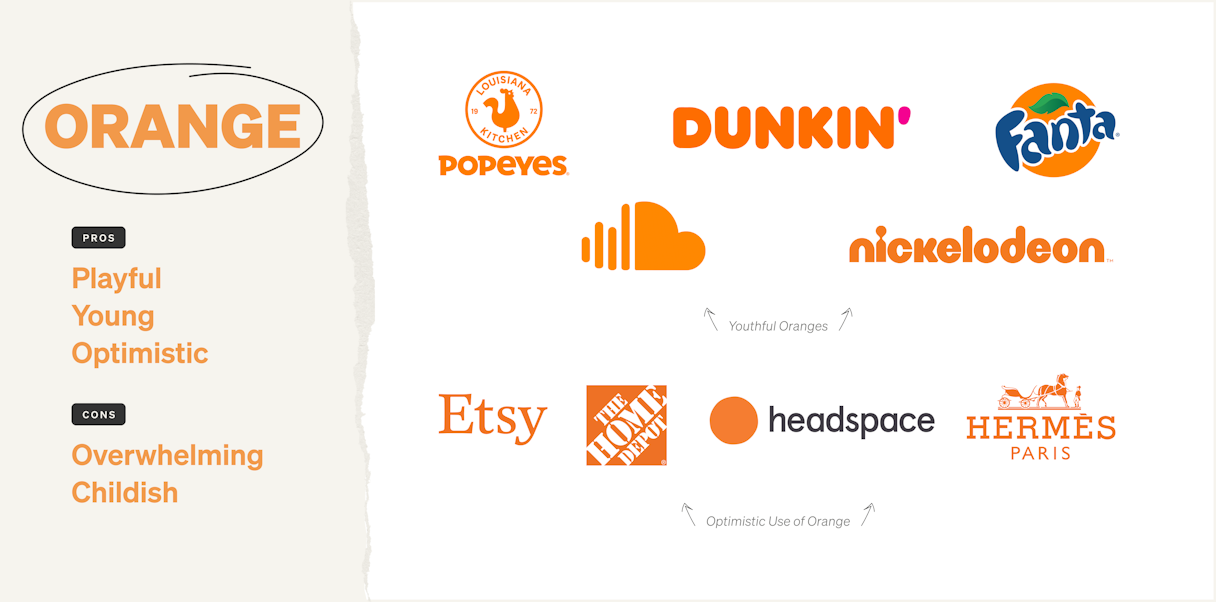 ORANGE

PROS

Playful
Young
Optimistic

CONS

Overwhelming
Childish

LOUISIANA KITCHEN 19 72
POPEYES

DUNKIN'

Fanta

nickelodeon

Youthful Oranges

Etsy

THE HOME DEPOT

headspace

HERMÈS
PARIS

Optimistic Use of Orange