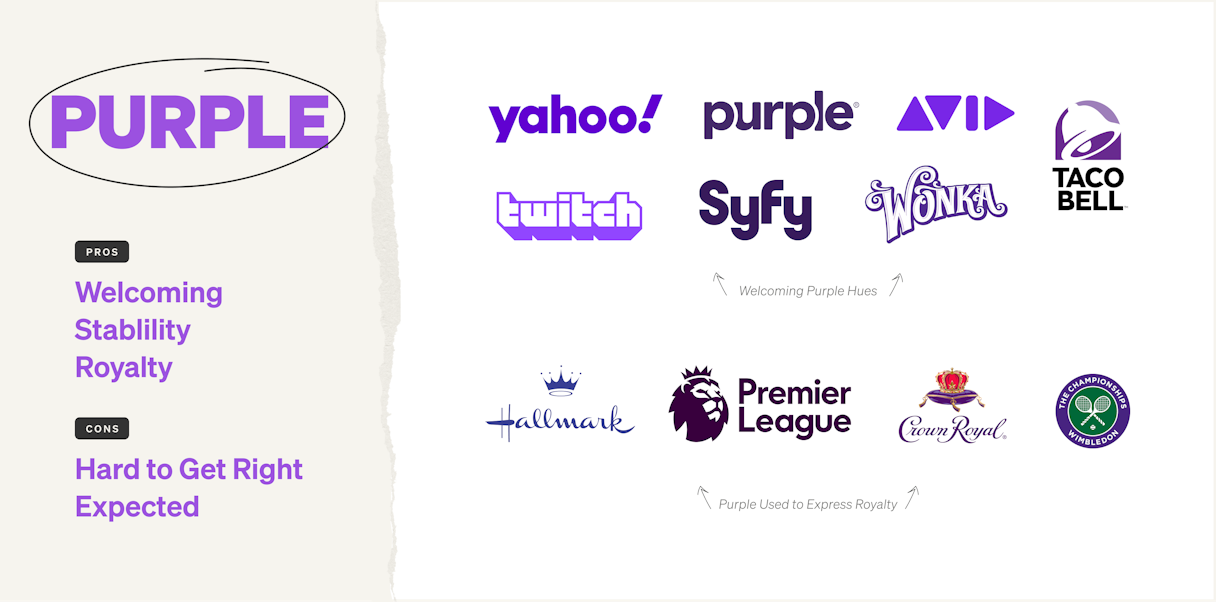 PURPLE

PROS

Welcoming
Stablility
Royalty

CONS

Hard to Get Right
Expected

yahoo!
purple
AVID
TACO BELL
twitch
Syfy
WONKA

Welcoming Purple Hues

Hallmark
Premier League
Crown Royal
THE CHAMPIONSHIPS WIMBLEDON

Purple Used to Express Royalty