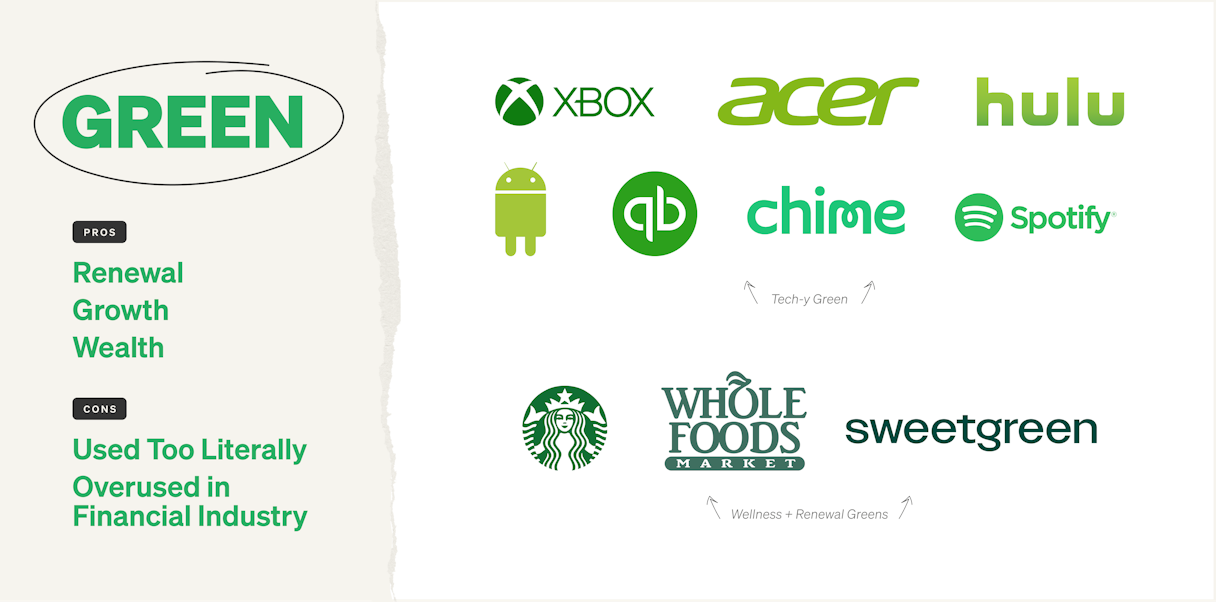 GREEN

PROS

Renewal
Growth
Wealth

CONS

Used Too Literally
Overused in Financial Industry

XBOX
acer
hulu
qb
chime
Spotify

Tech-y Green

WHOLE FOODS MARKET
sweetgreen

Wellness + Renewal Greens