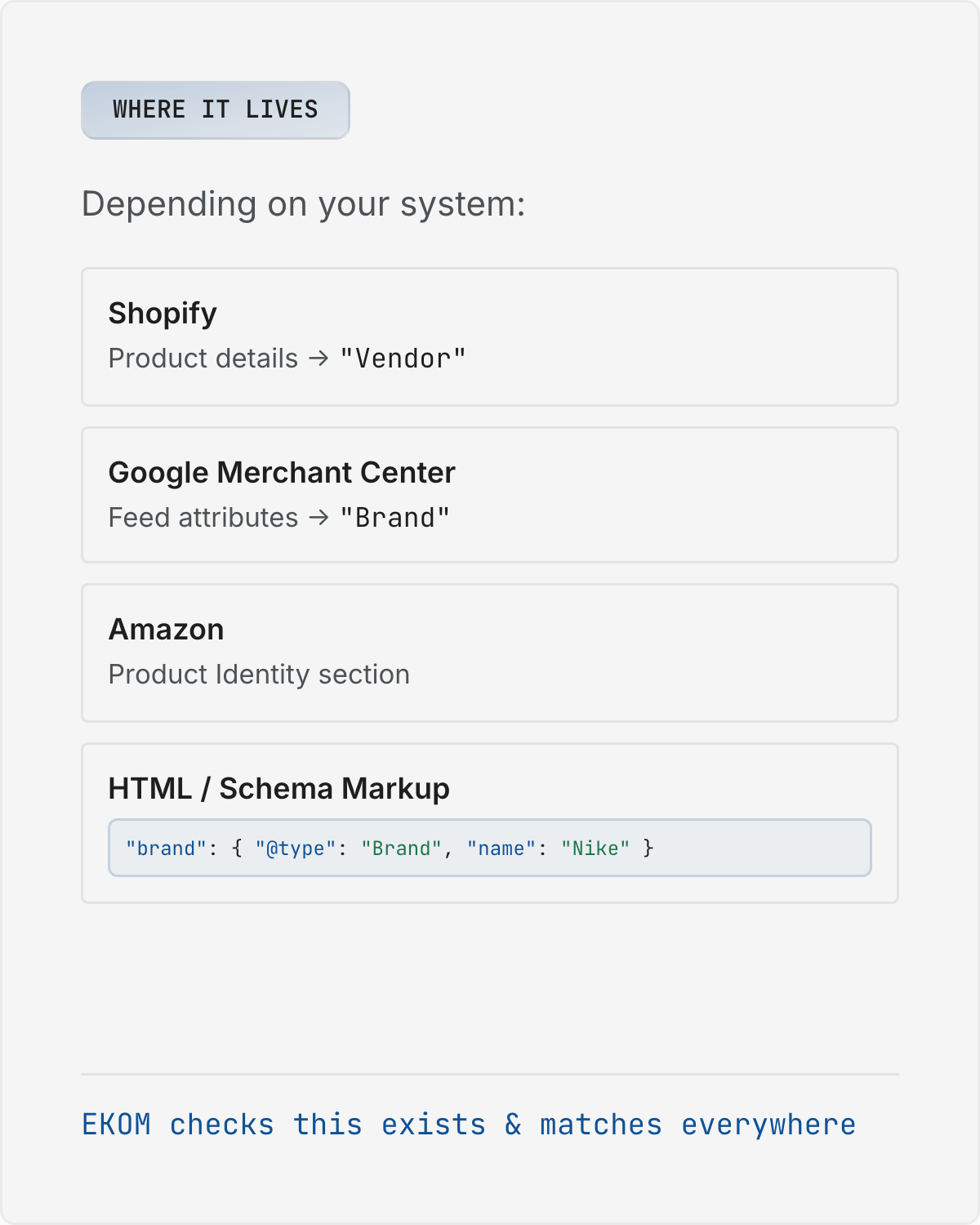 WHERE IT LIVES

Depending on your system:

Shopify
Product details → "Vendor"

Google Merchant Center
Feed attributes → "Brand"

Amazon
Product Identity section

HTML / Schema Markup
"brand": { "@type": "Brand", "name": "Nike" }

EKOM checks this exists & matches everywhere