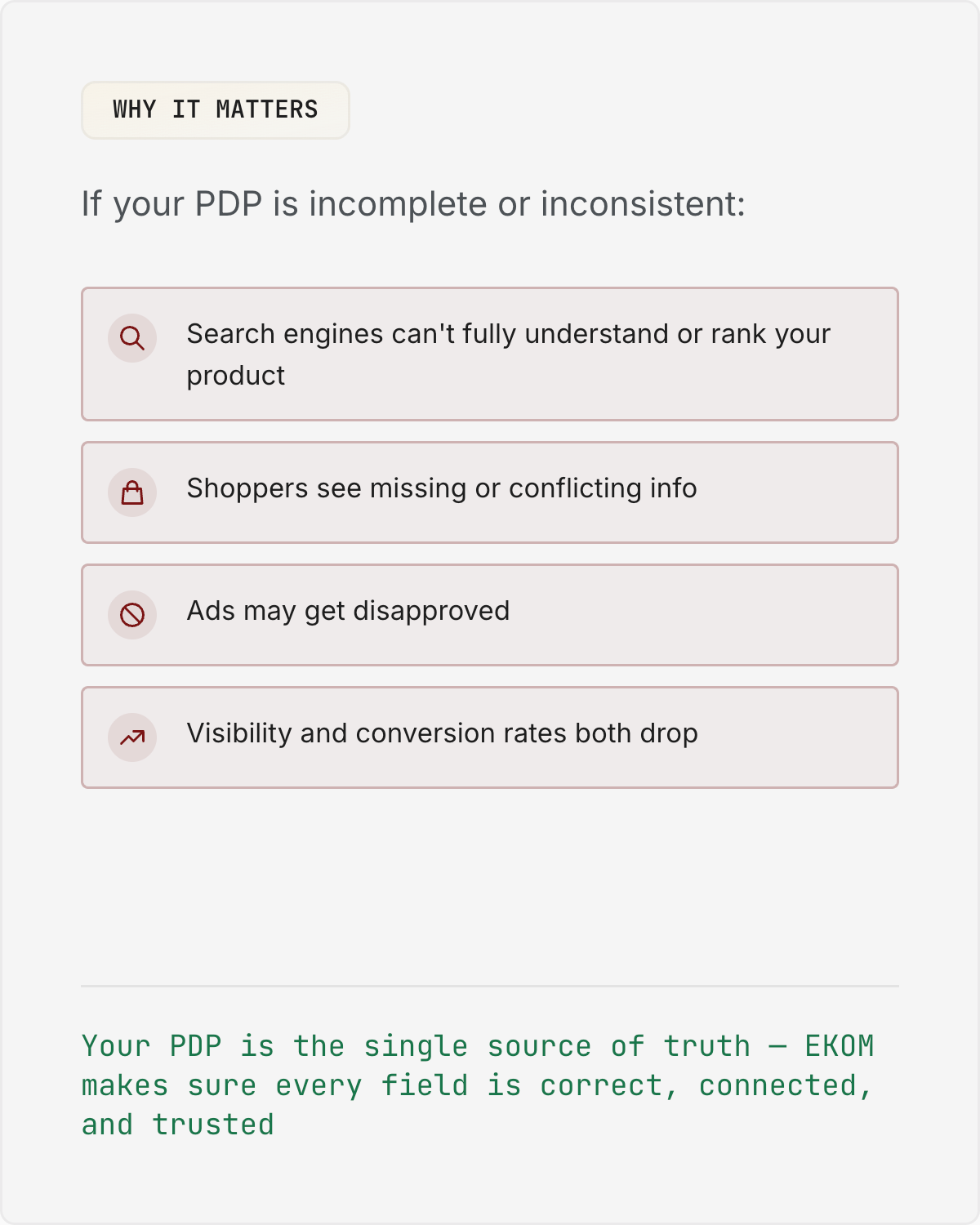 WHY IT MATTERS

If your PDP is incomplete or inconsistent:

Search engines can't fully understand or rank your product

Shoppers see missing or conflicting info

Ads may get disapproved

Visibility and conversion rates both drop

Your PDP is the single source of truth — EKOM makes sure every field is correct, connected, and trusted