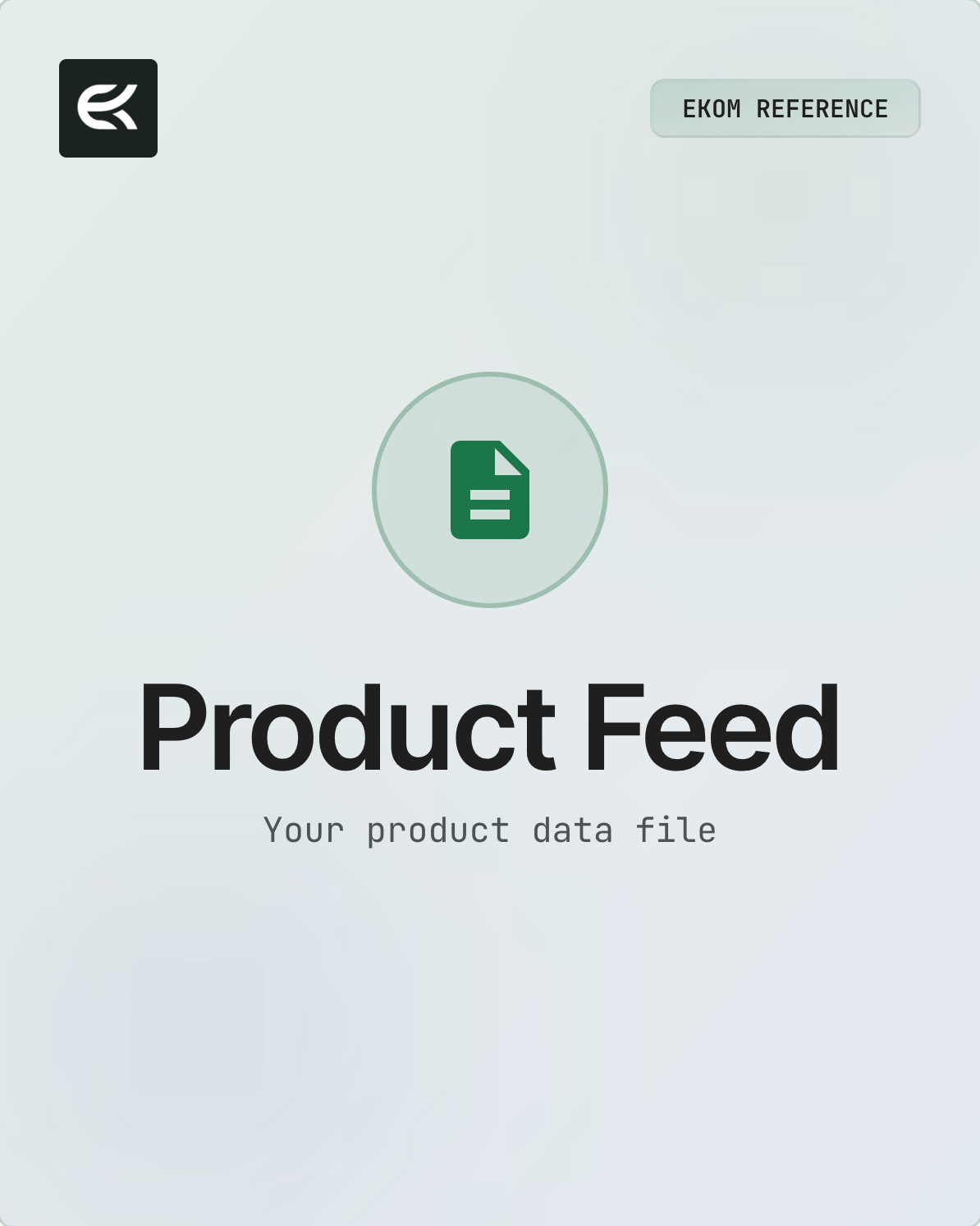 EKOM REFERENCE

Product Feed

Your product data file