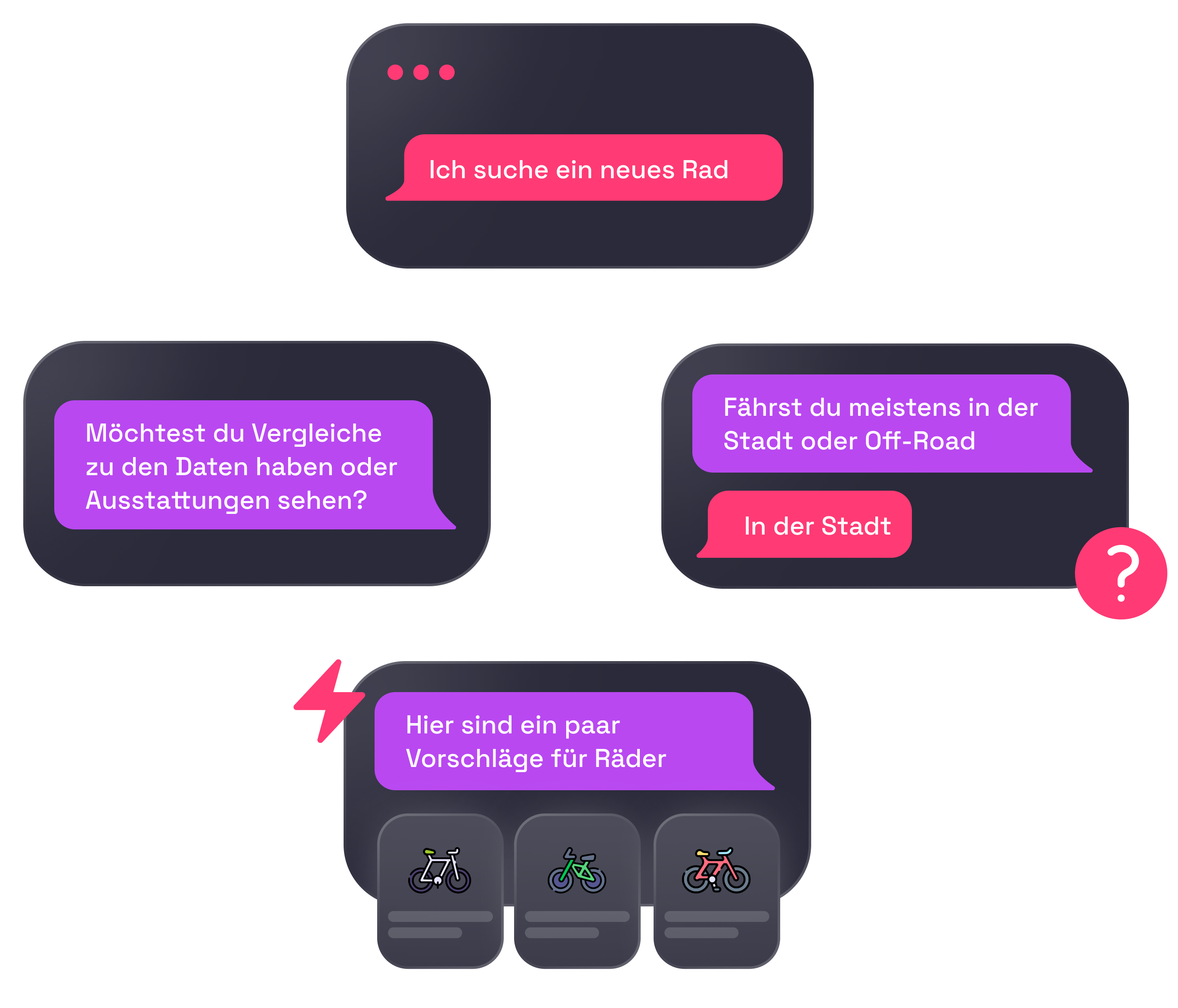 Ich suche ein neues Rad

Möchtest du Vergleiche zu den Daten haben oder Ausstattungen sehen?

Fährst du meistens in der Stadt oder Off-Road

In der Stadt

?

Hier sind ein paar Vorschläge für Räder