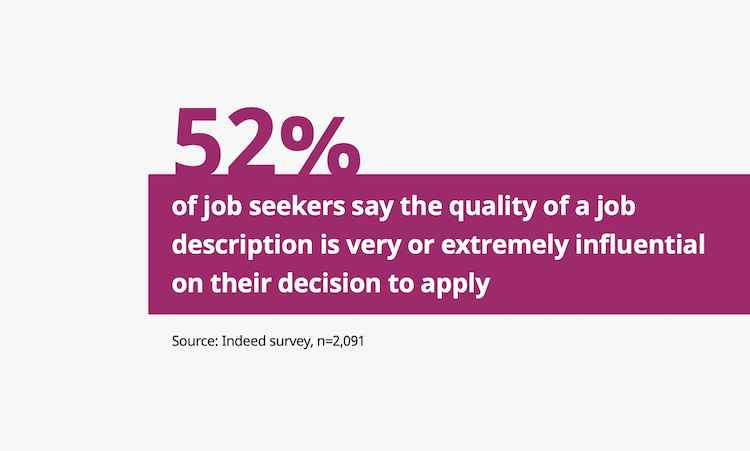 52%

of job seekers say the quality of a job description is very or extremely influential on their decision to apply

Source: Indeed survey, n=2,091