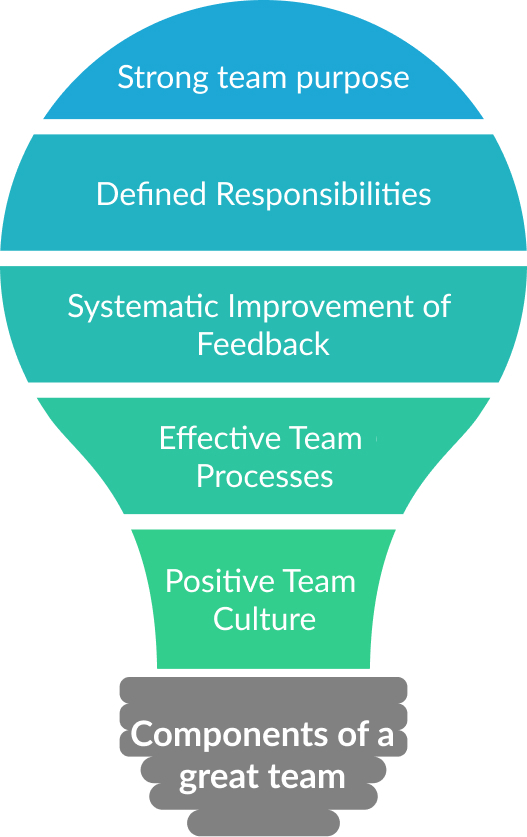 Strong team purpose

Defined Responsibilities

Systematic Improvement of Feedback

Effective Team Processes

Positive Team Culture

Components of a great team