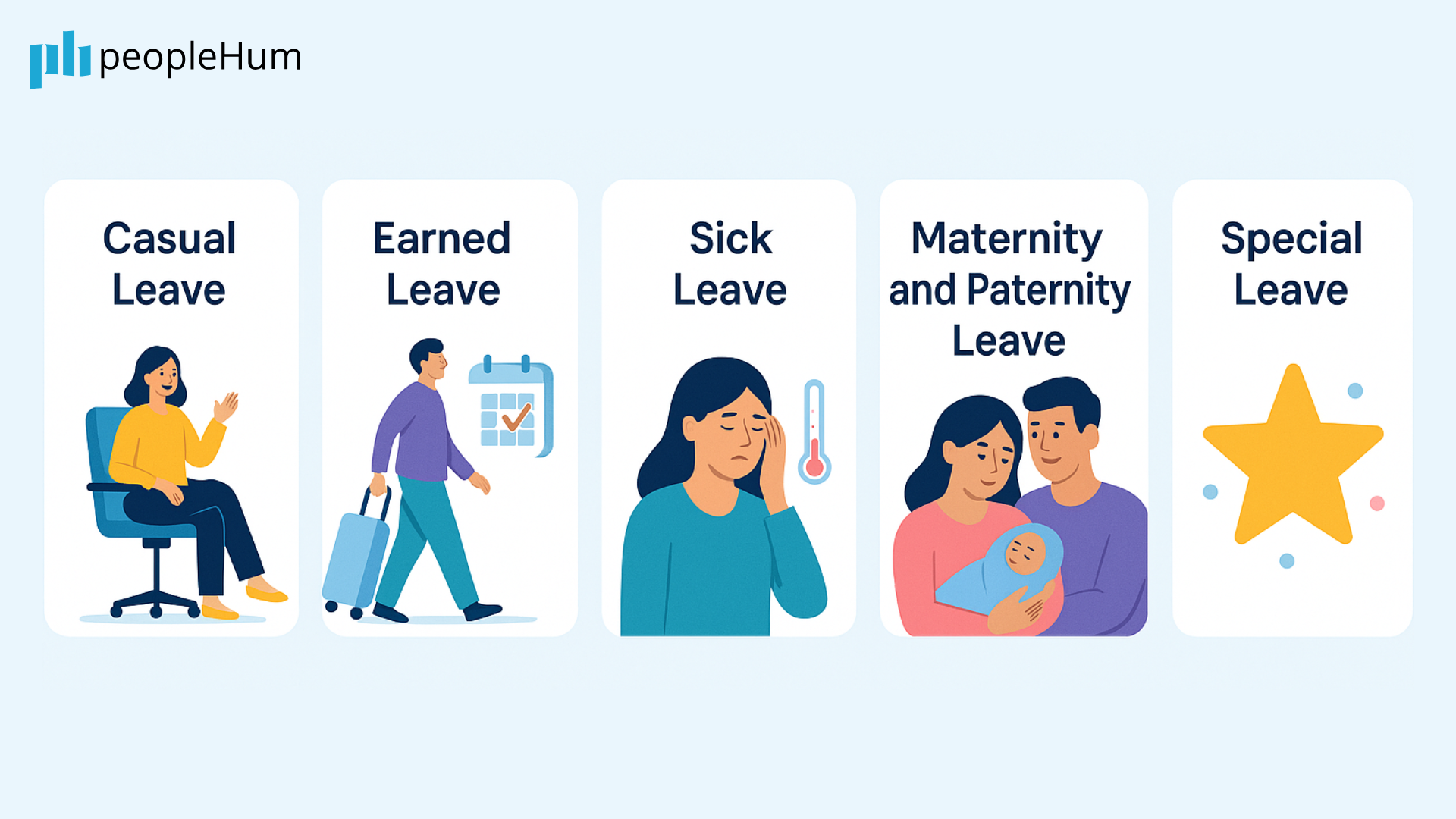 peopleHum

Casual Leave

Earned Leave

Sick Leave

Maternity and Paternity Leave

Special Leave