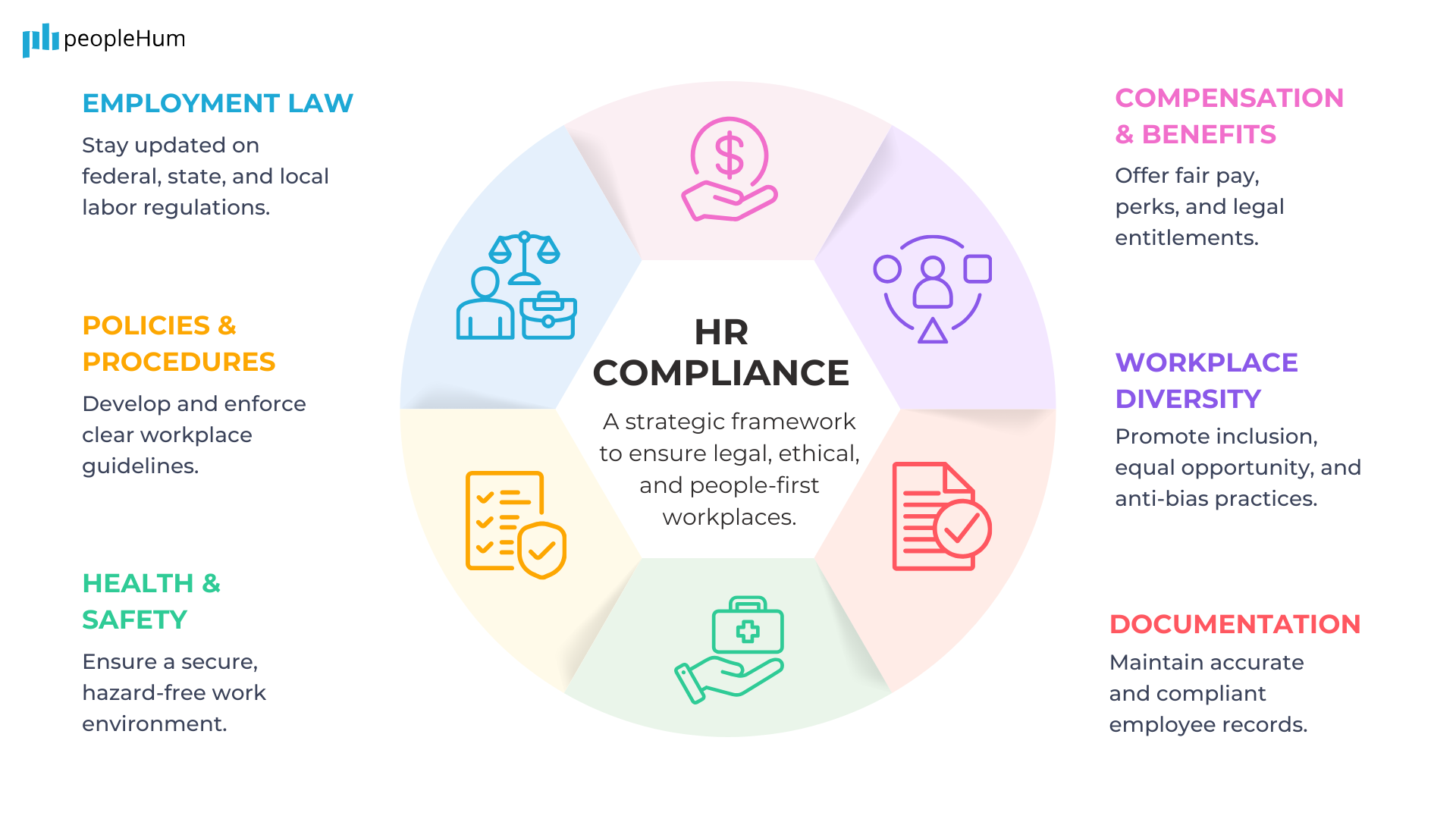 peopleHum

EMPLOYMENT LAW

Stay updated on federal, state, and local labor regulations.

POLICIES & PROCEDURES

Develop and enforce clear workplace guidelines.

HEALTH & SAFETY

Ensure a secure, hazard-free work environment.

HR COMPLIANCE

A strategic framework to ensure legal, ethical, and people-first workplaces.

COMPENSATION & BENEFITS

Offer fair pay, perks, and legal entitlements.

WORKPLACE DIVERSITY

Promote inclusion, equal opportunity, and anti-bias practices.

DOCUMENTATION

Maintain accurate and compliant employee records.