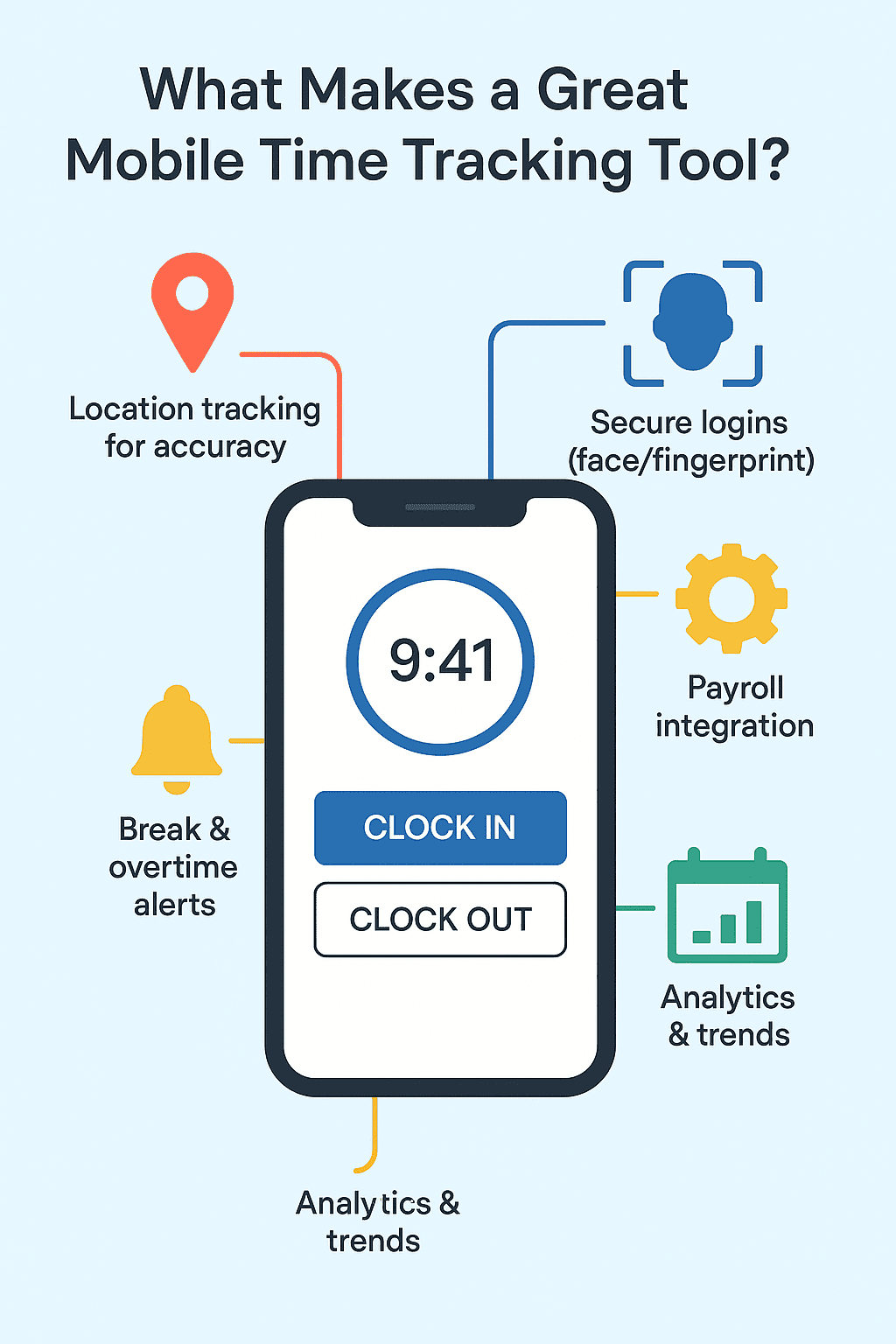 What Makes a Great Mobile Time Tracking Tool?

Location tracking for accuracy

Secure logins (face/fingerprint)

9:41

CLOCK IN

CLOCK OUT

Payroll integration

Break & overtime alerts

Analytics & trends

Analytics & trends