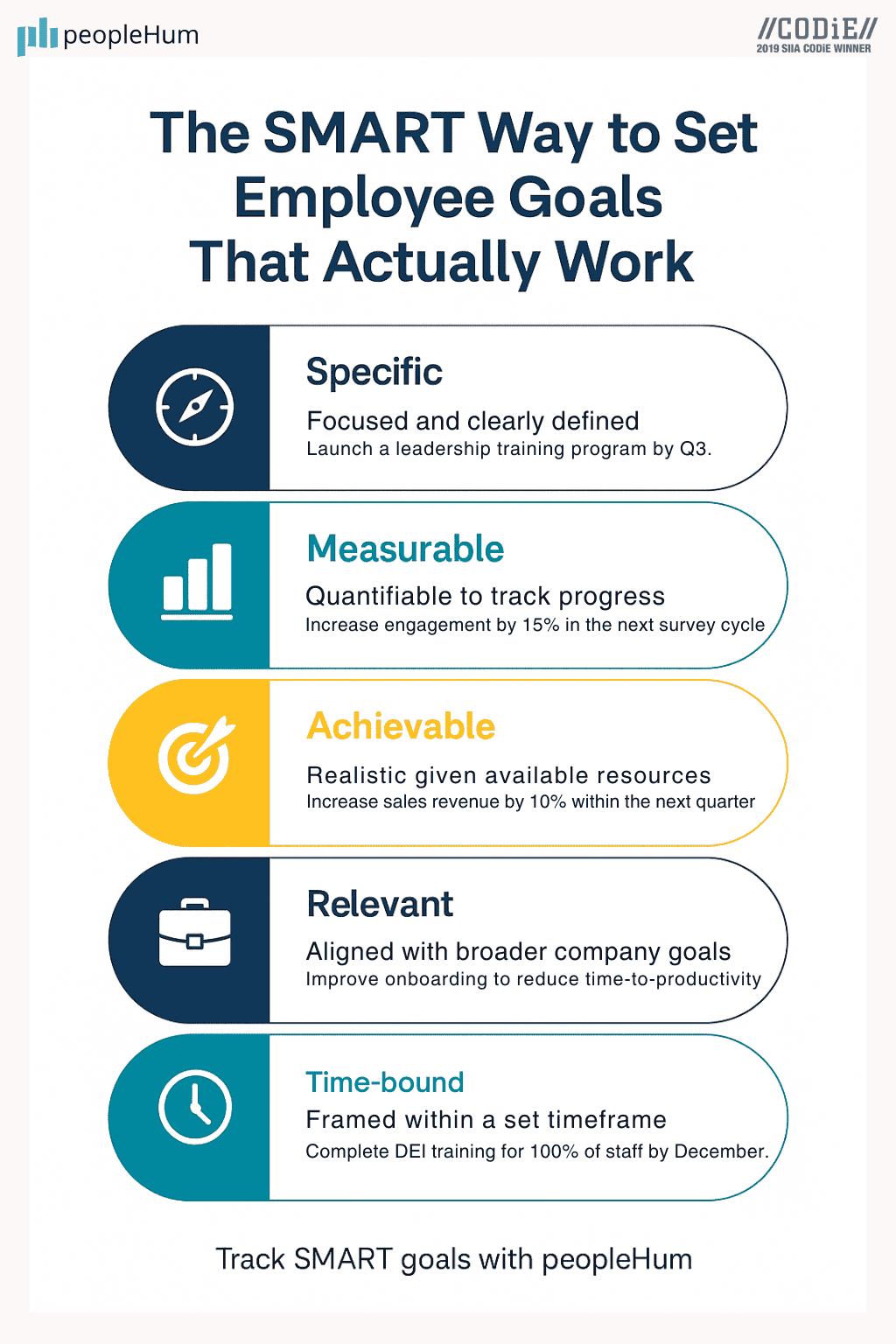 peopleHum

//CODiE//
2019 SIIA CODiE WINNER

The SMART Way to Set Employee Goals That Actually Work

Specific
Focused and clearly defined
Launch a leadership training program by Q3.

Measurable
Quantifiable to track progress
Increase engagement by 15% in the next survey cycle

Achievable
Realistic given available resources
Increase sales revenue by 10% within the next quarter

Relevant
Aligned with broader company goals
Improve onboarding to reduce time-to-productivity

Time-bound
Framed within a set timeframe
Complete DEI training for 100% of staff by December.

Track SMART goals with peopleHum