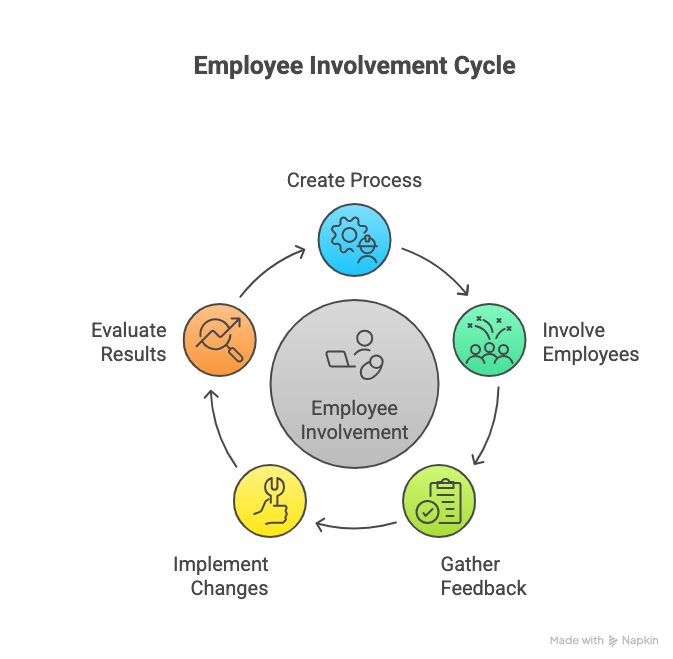 Employee Involvement Cycle

Create Process

Involve Employees

Gather Feedback

Implement Changes

Evaluate Results

Employee Involvement

Made with Napkin