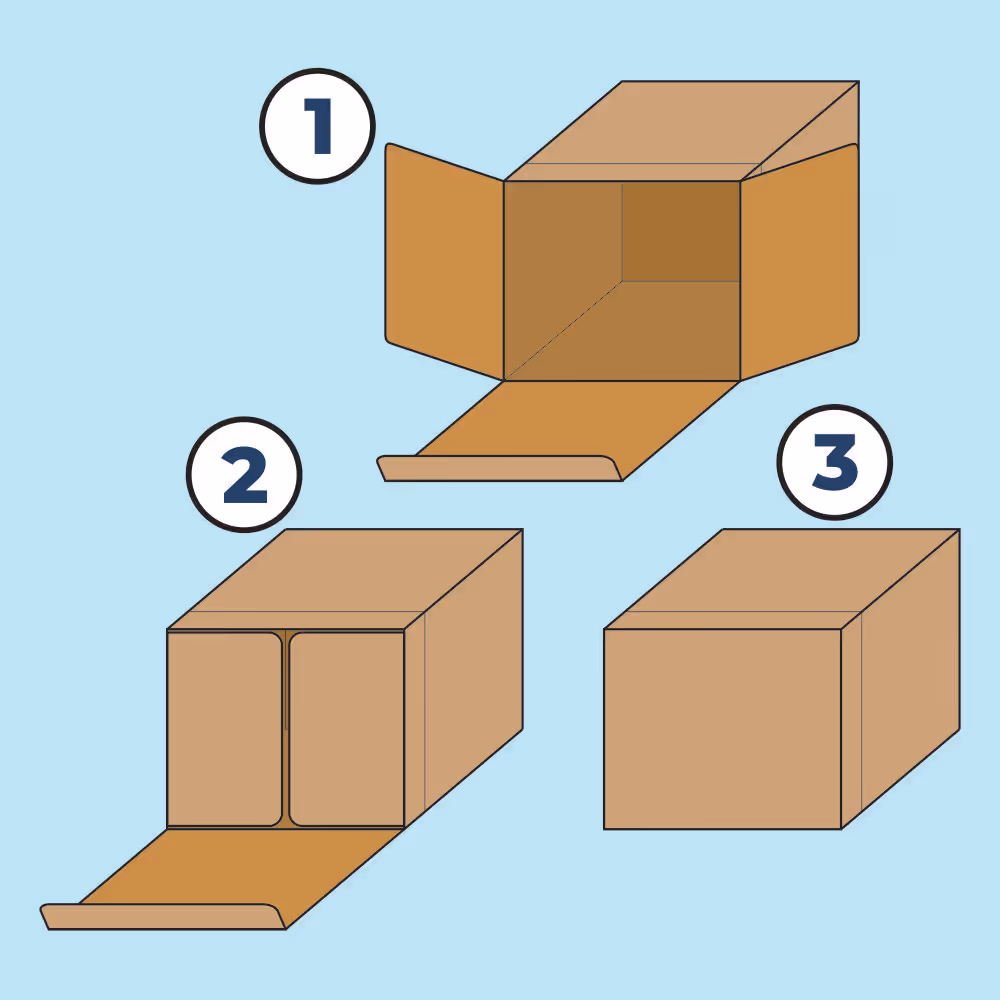 1

2

3