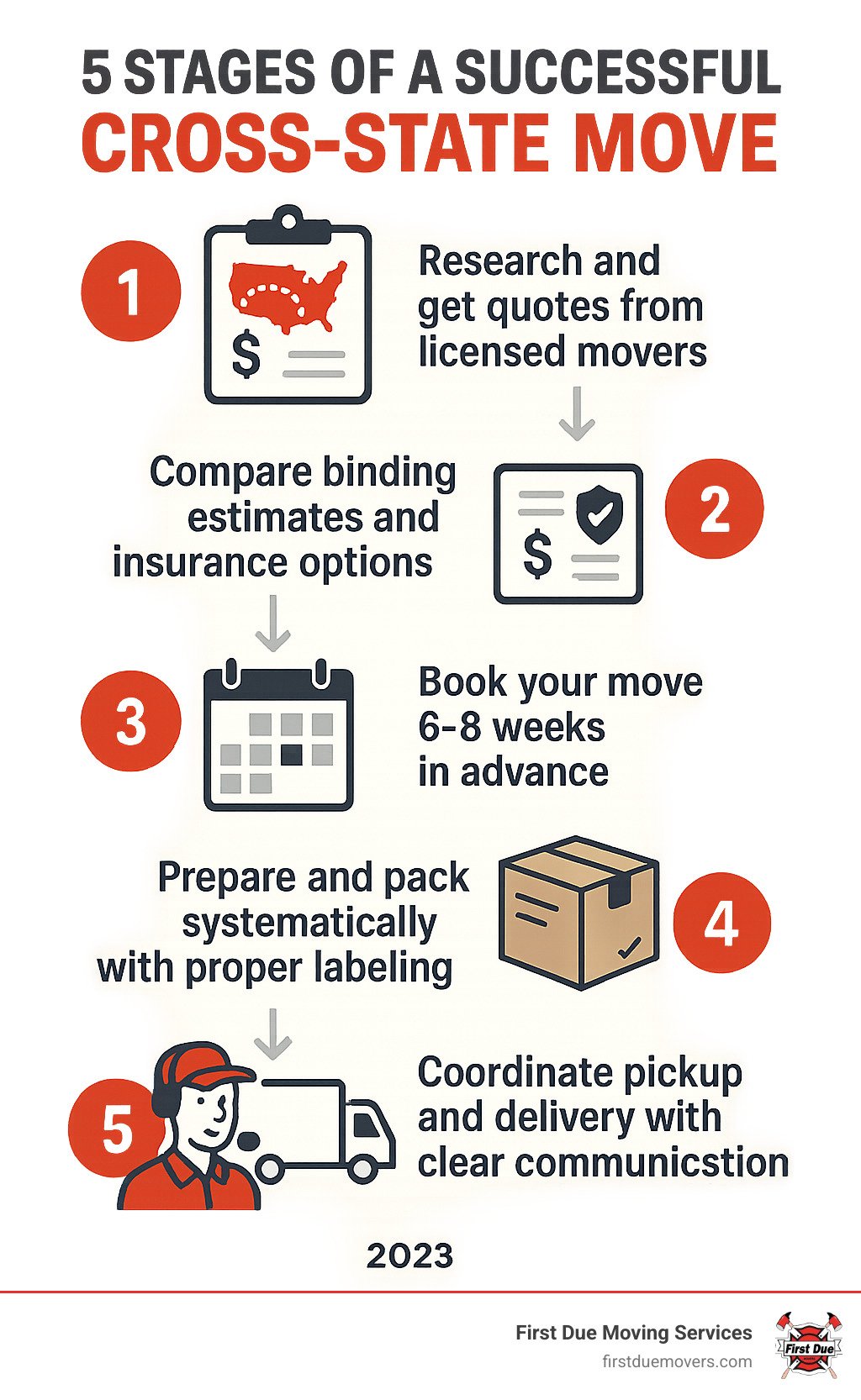 5 STAGES OF A SUCCESSFUL
CROSS-STATE MOVE

1
$
Research and get quotes from licensed movers

Compare binding estimates and insurance options
$
2

3
Book your move 6-8 weeks in advance

Prepare and pack systematically with proper labeling
4

5
Coordinate pickup and delivery with clear communicstion

2023

First Due Moving Services
firstduemovers.com
First Due