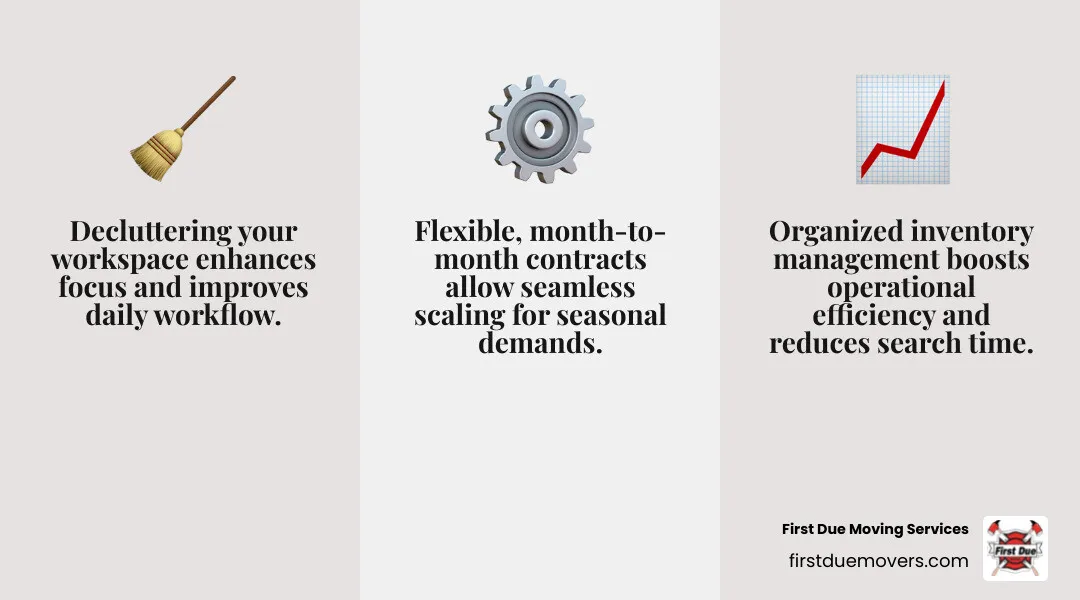 Decluttering your workspace enhances focus and improves daily workflow.

Flexible, month-to-month contracts allow seamless scaling for seasonal demands.

Organized inventory management boosts operational efficiency and reduces search time.

First Due Moving Services
firstduemovers.com

First Due