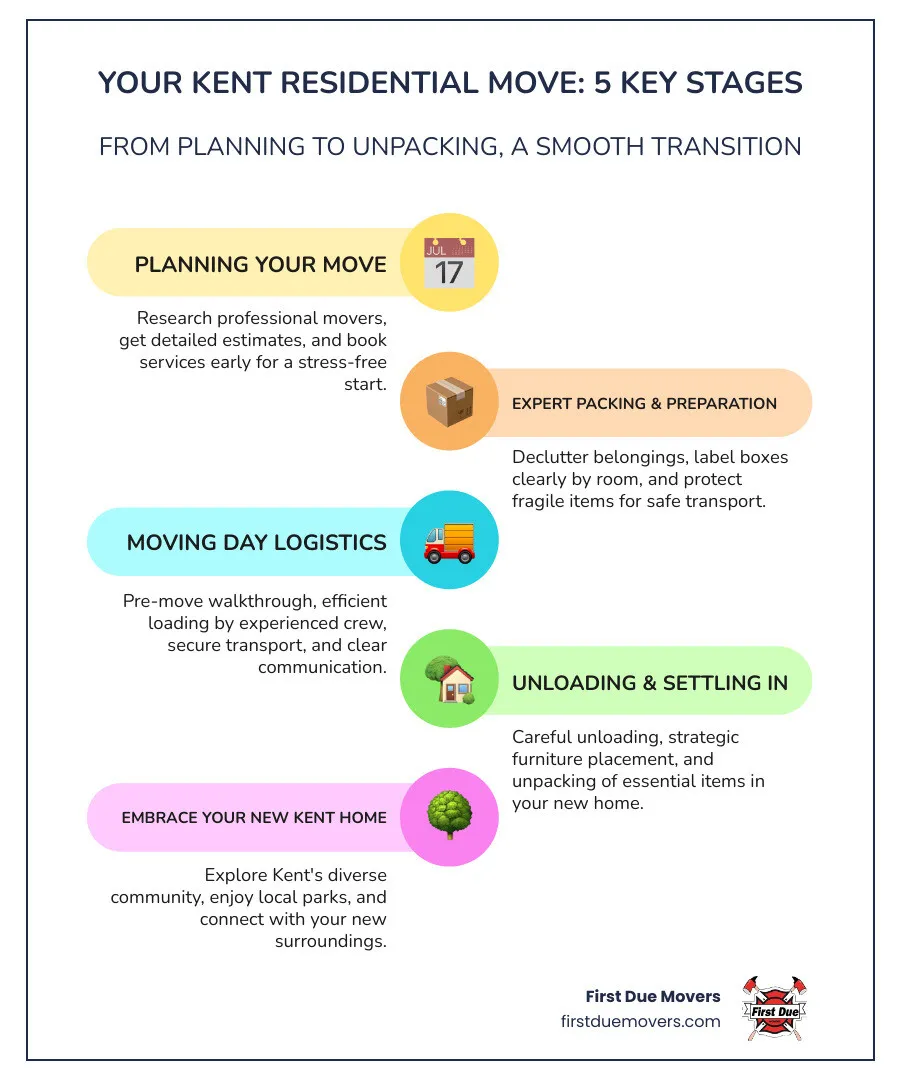 YOUR KENT RESIDENTIAL MOVE: 5 KEY STAGES

FROM PLANNING TO UNPACKING, A SMOOTH TRANSITION

PLANNING YOUR MOVE

JUL
17

Research professional movers, get detailed estimates, and book services early for a stress-free start.

EXPERT PACKING & PREPARATION

Declutter belongings, label boxes clearly by room, and protect fragile items for safe transport.

MOVING DAY LOGISTICS

Pre-move walkthrough, efficient loading by experienced crew, secure transport, and clear communication.

UNLOADING & SETTLING IN

Careful unloading, strategic furniture placement, and unpacking of essential items in your new home.

EMBRACE YOUR NEW KENT HOME

Explore Kent's diverse community, enjoy local parks, and connect with your new surroundings.

First Due Movers
firstduemovers.com

First Due