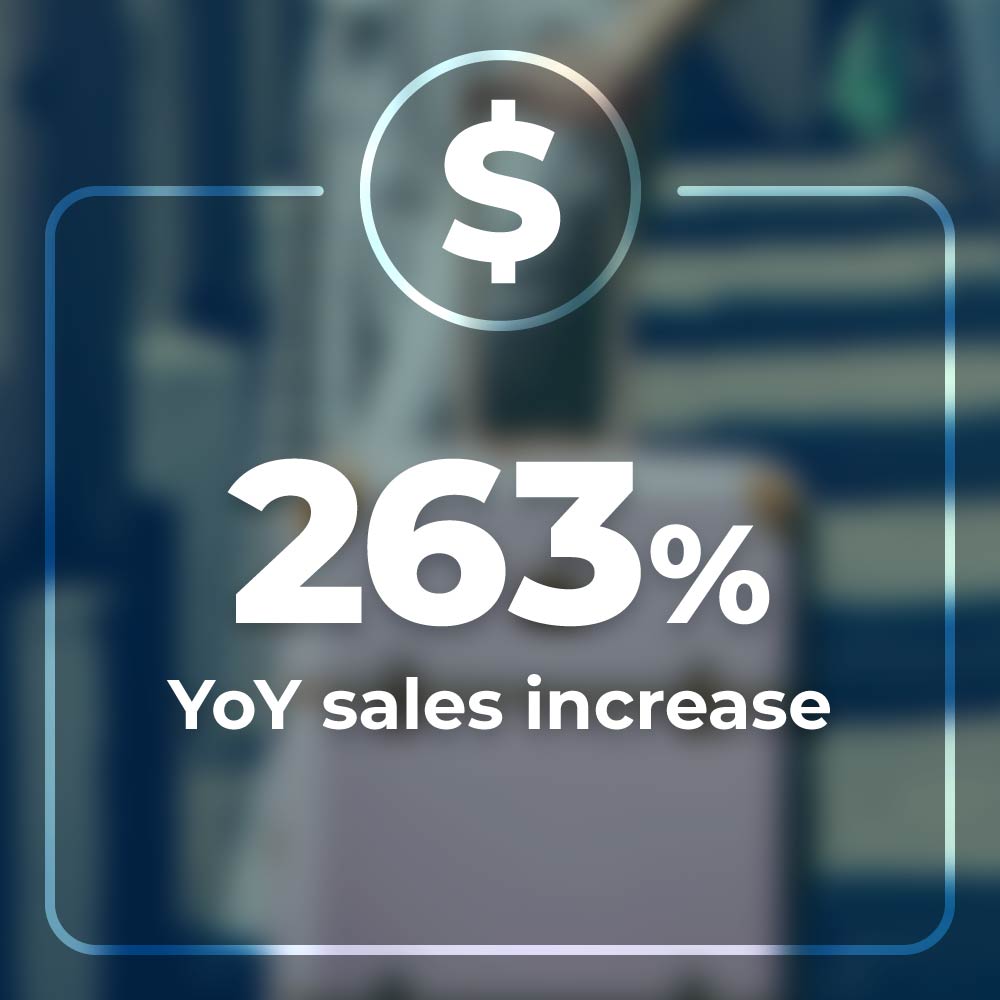 $

263%

YoY sales increase