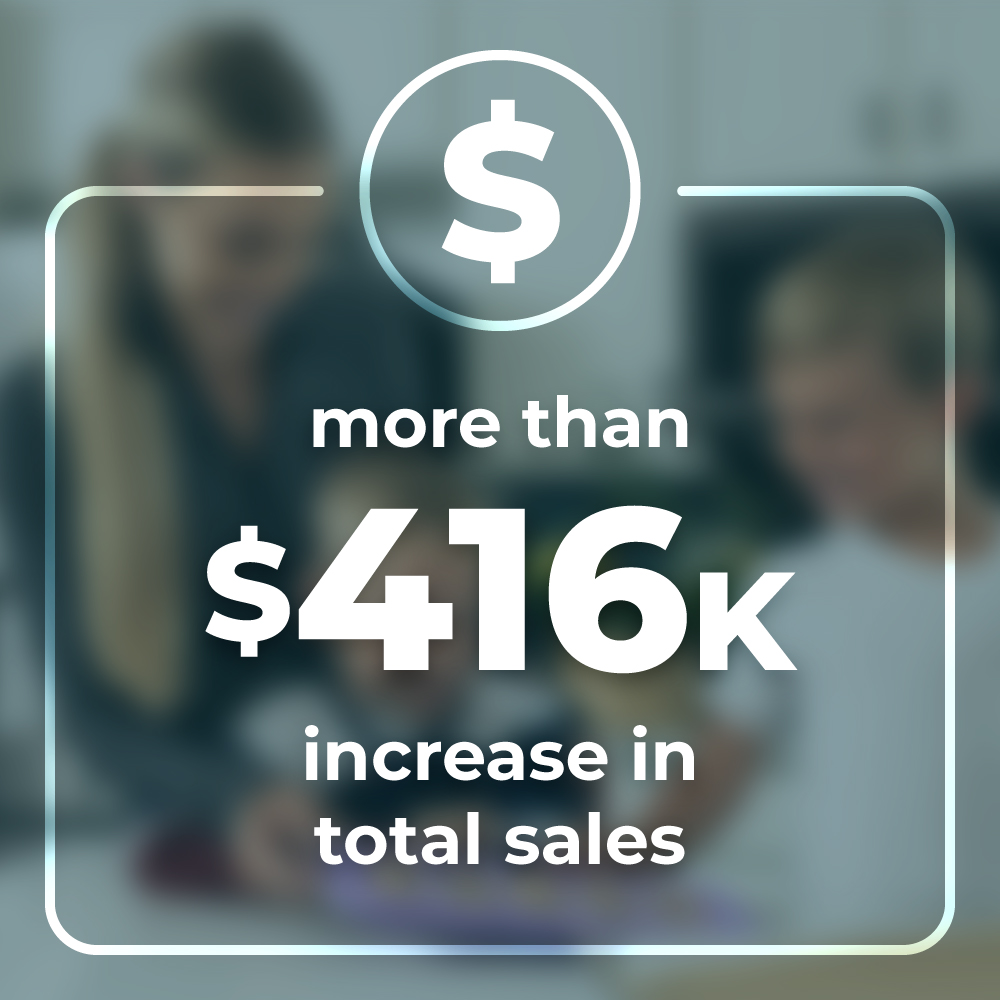 $

more than

$416K

increase in total sales