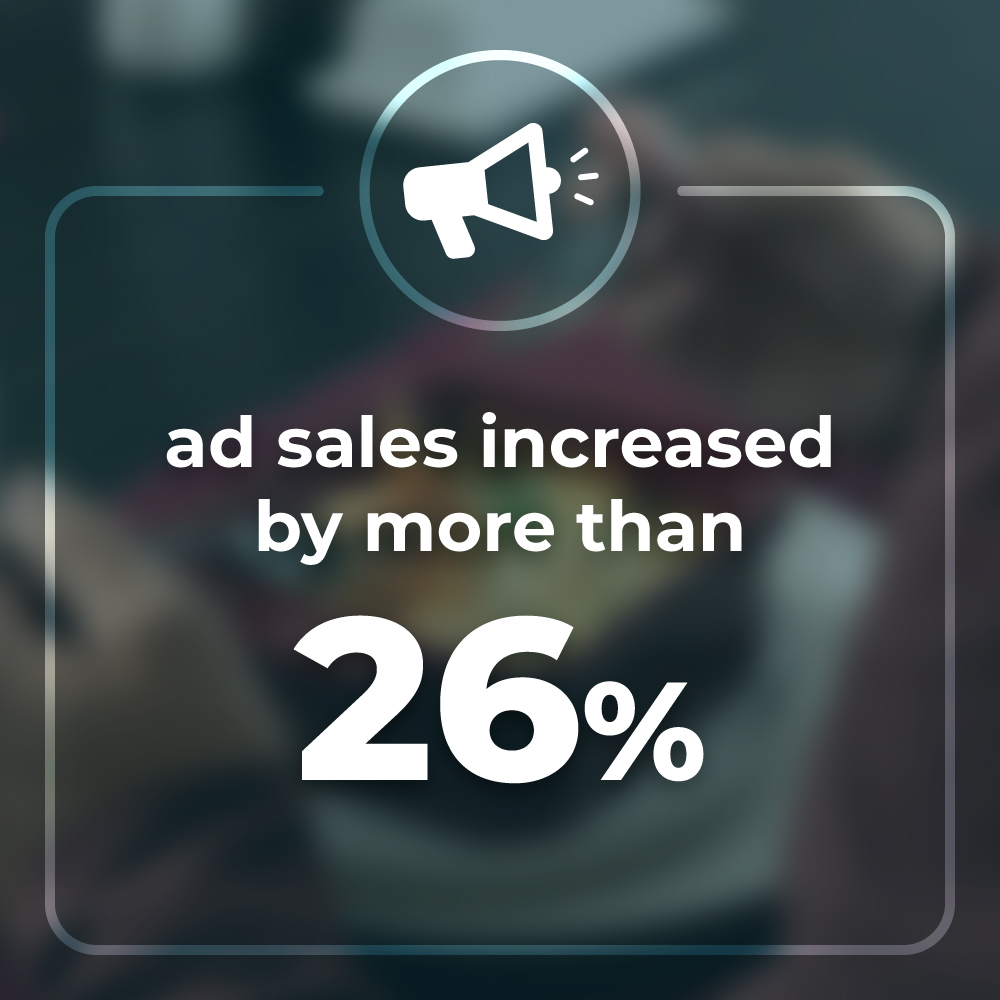 ad sales increased by more than

26%