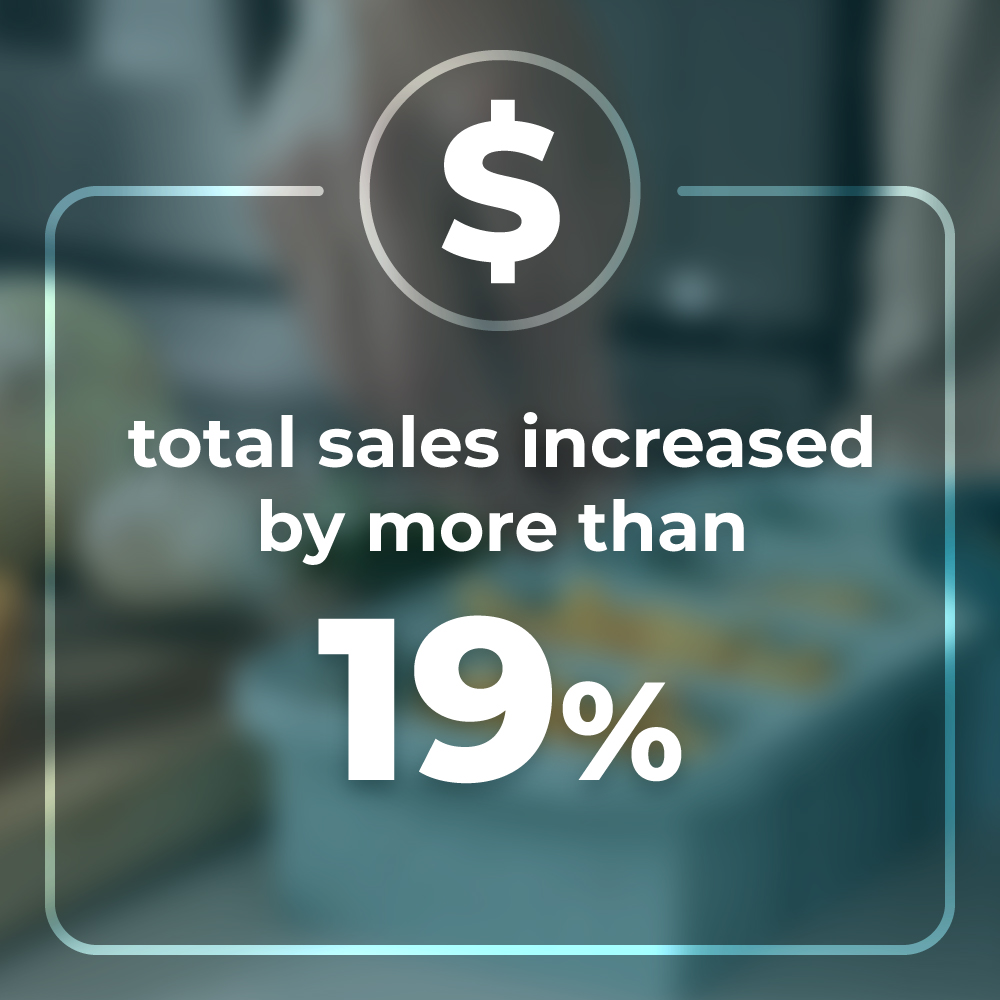 $

total sales increased by more than

19%