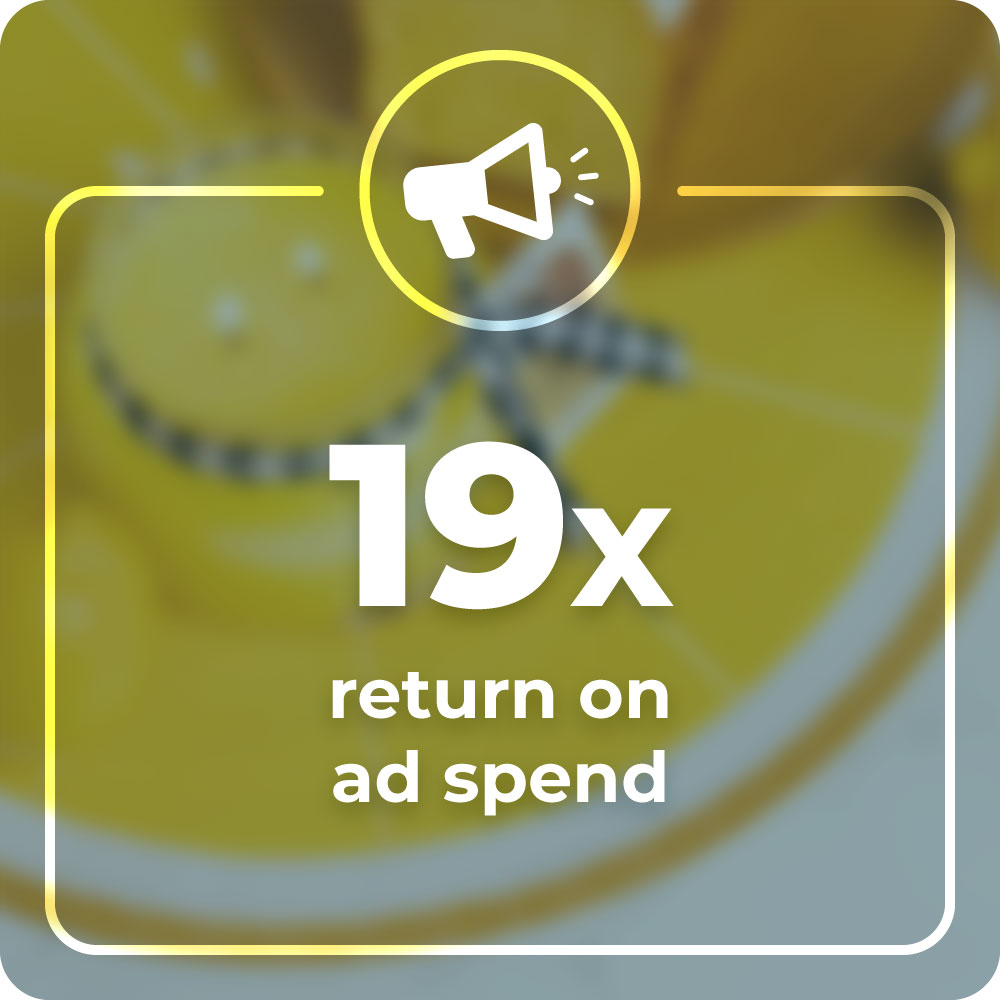 19x
return on ad spend