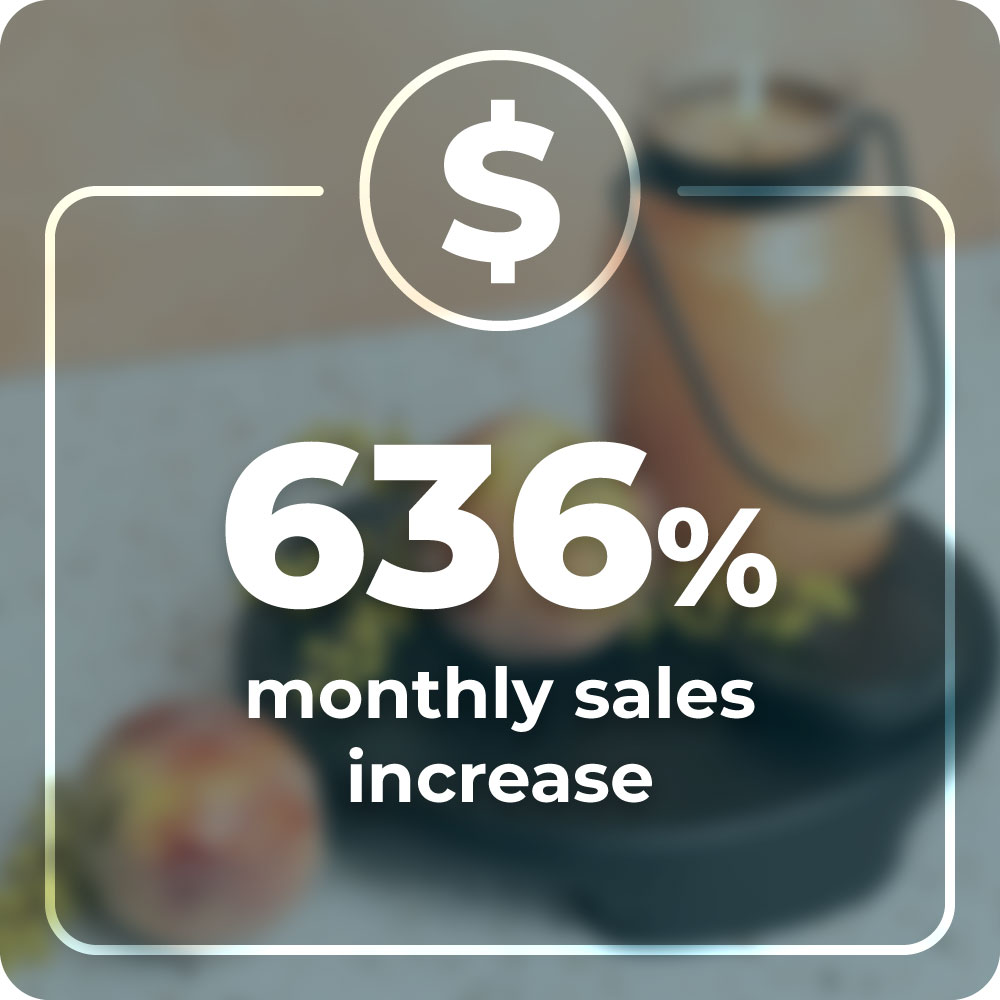 $

636%

monthly sales increase