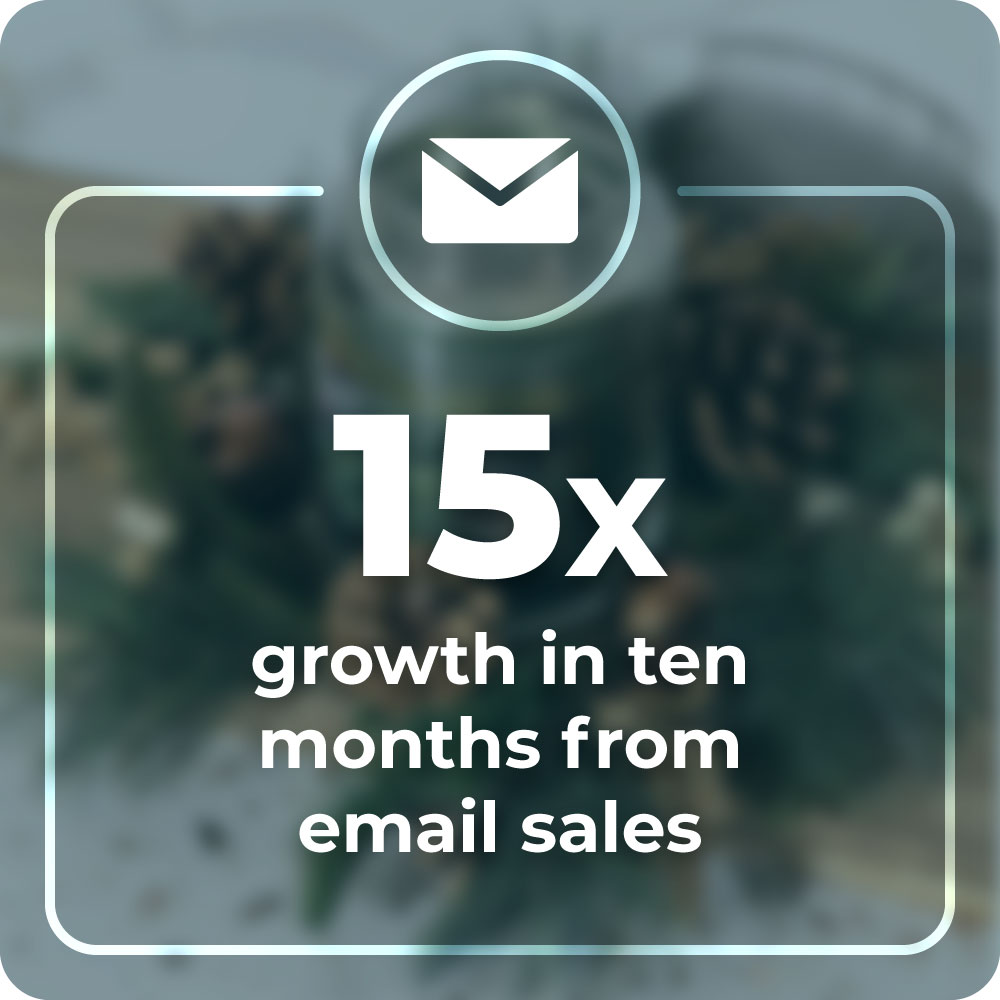 15x
growth in ten months from email sales