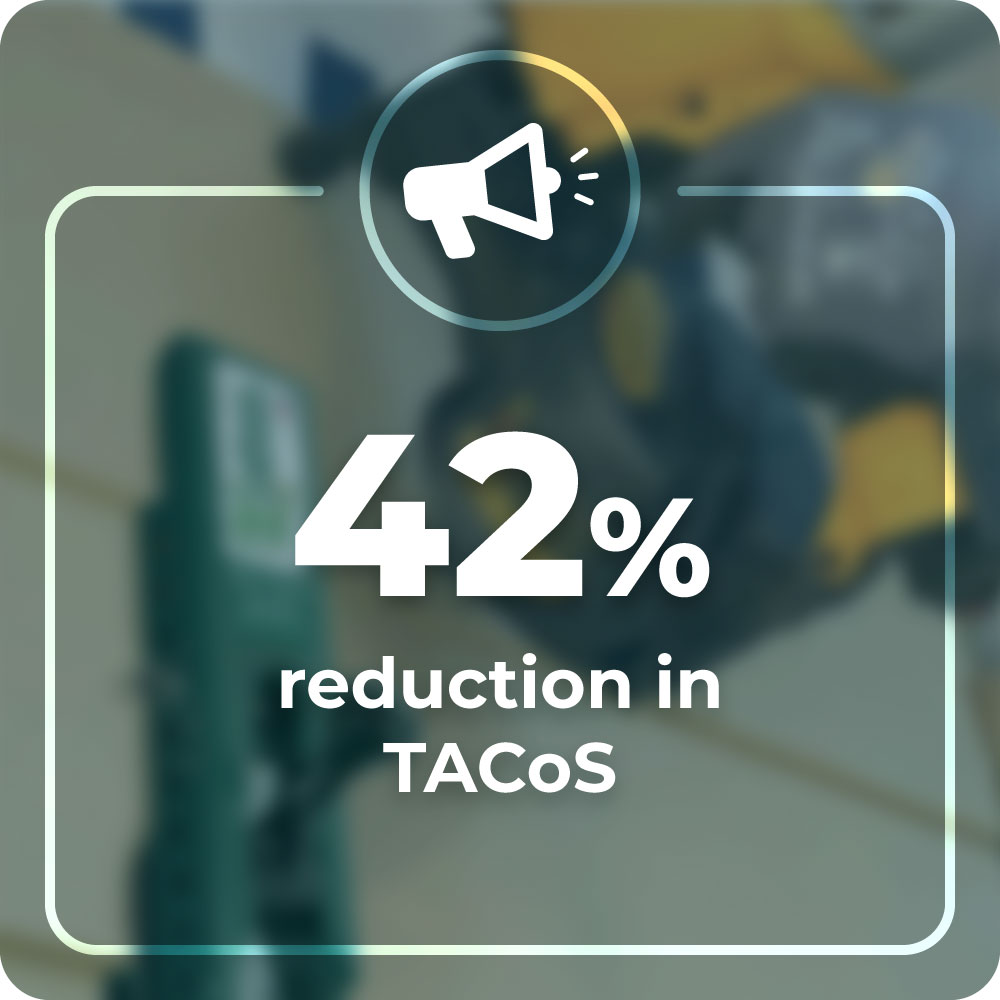 42%
reduction in TACoS