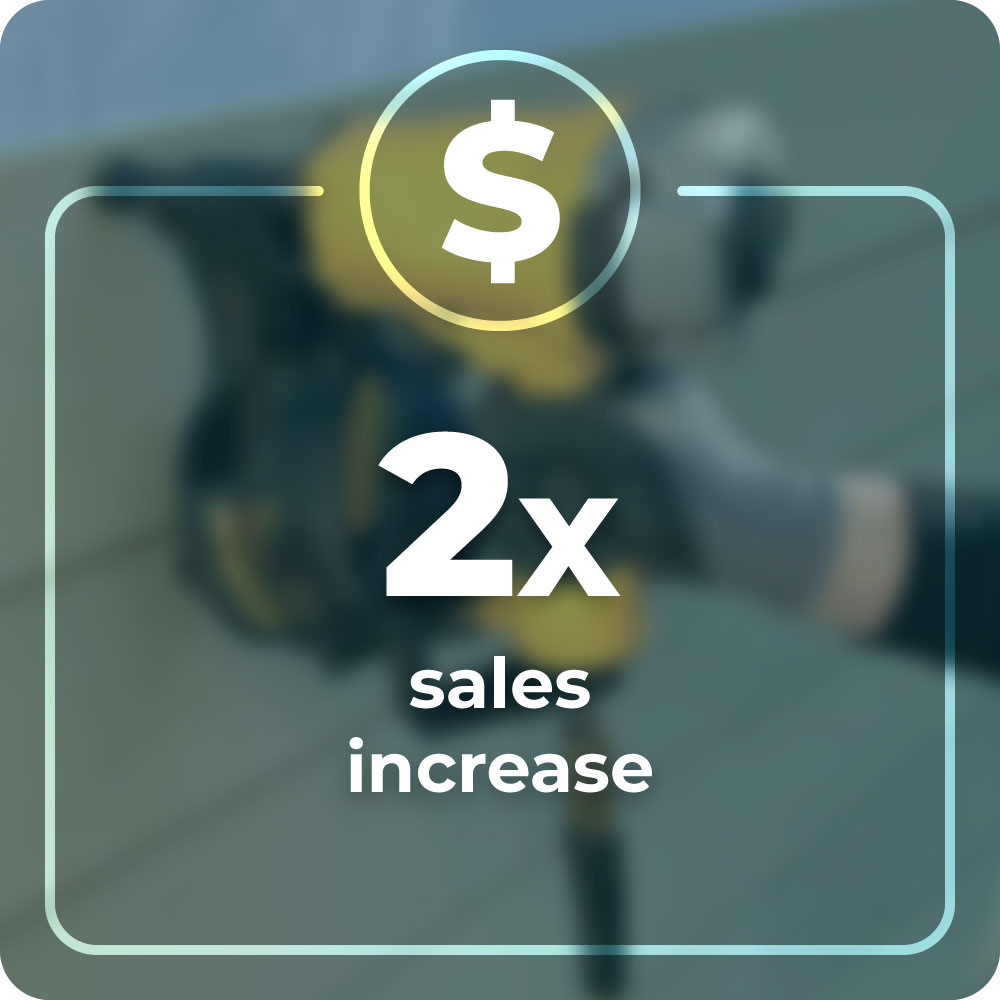 $

2x

sales increase