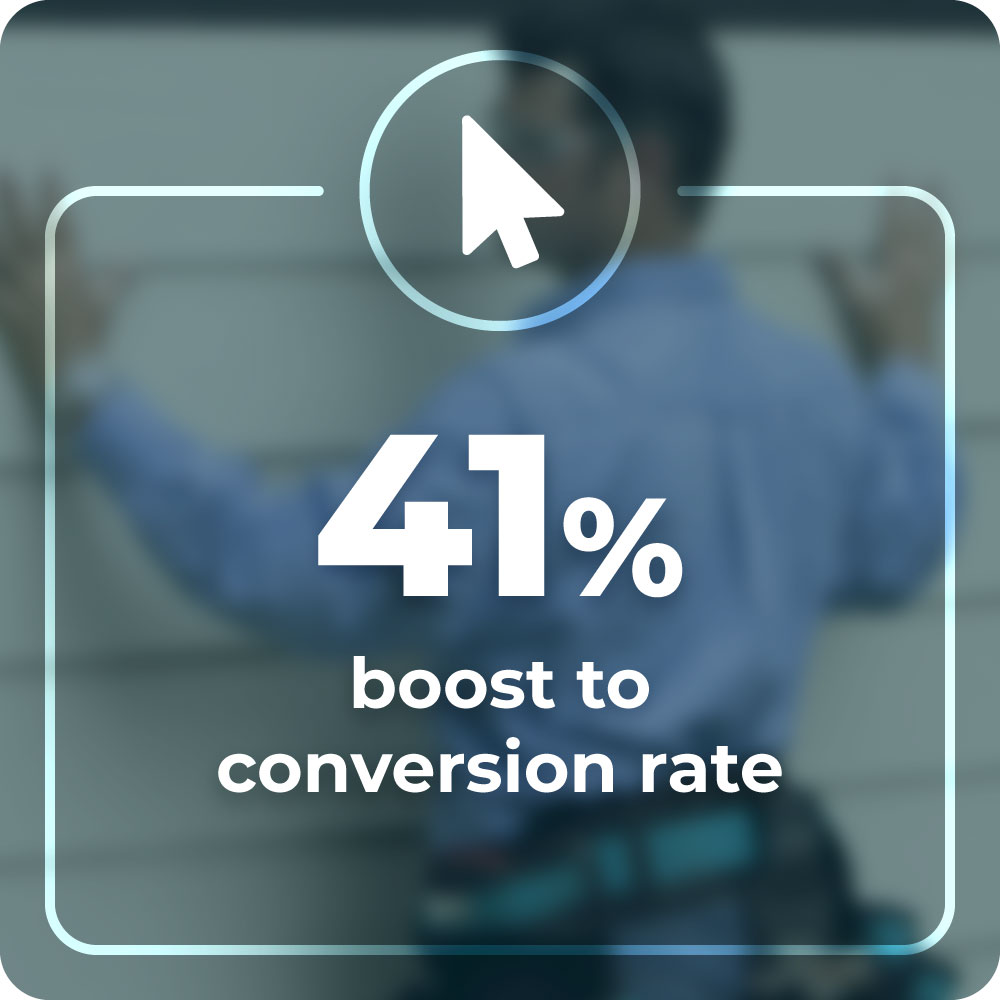 41%

boost to conversion rate