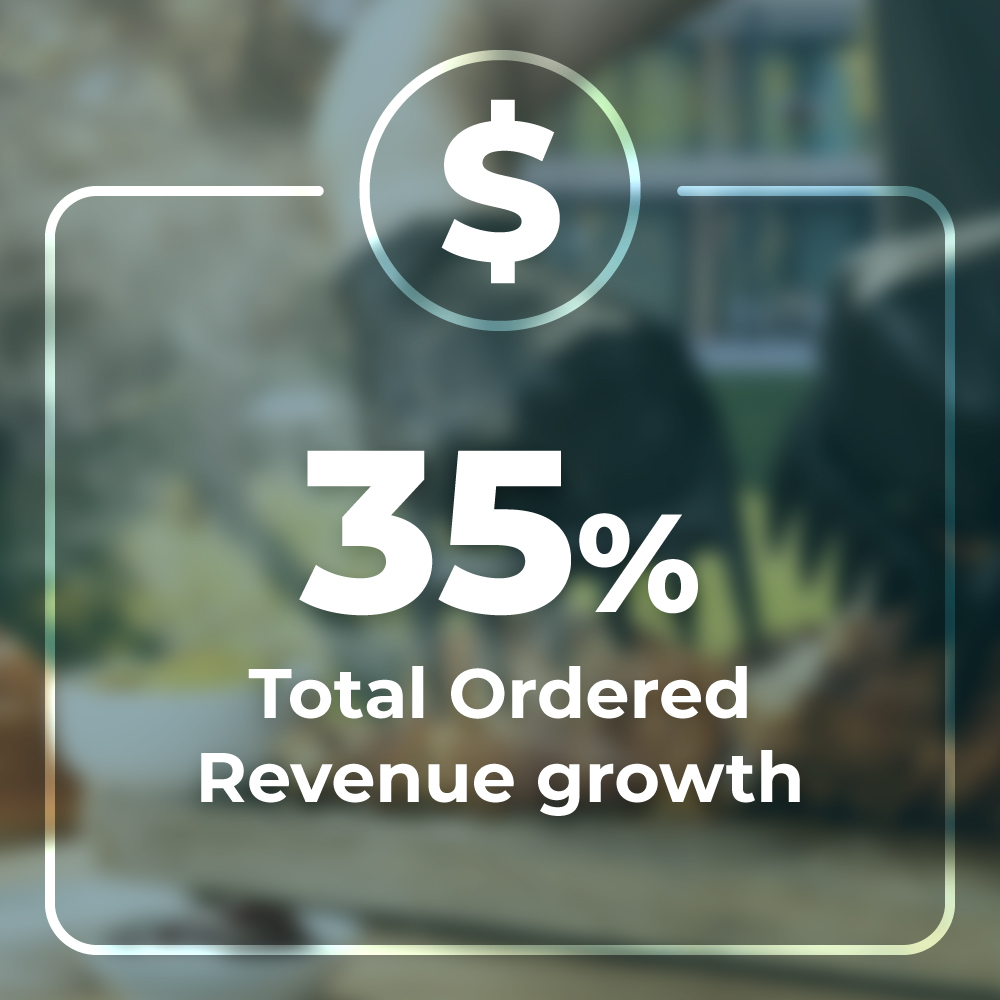 $

35%
Total Ordered Revenue growth