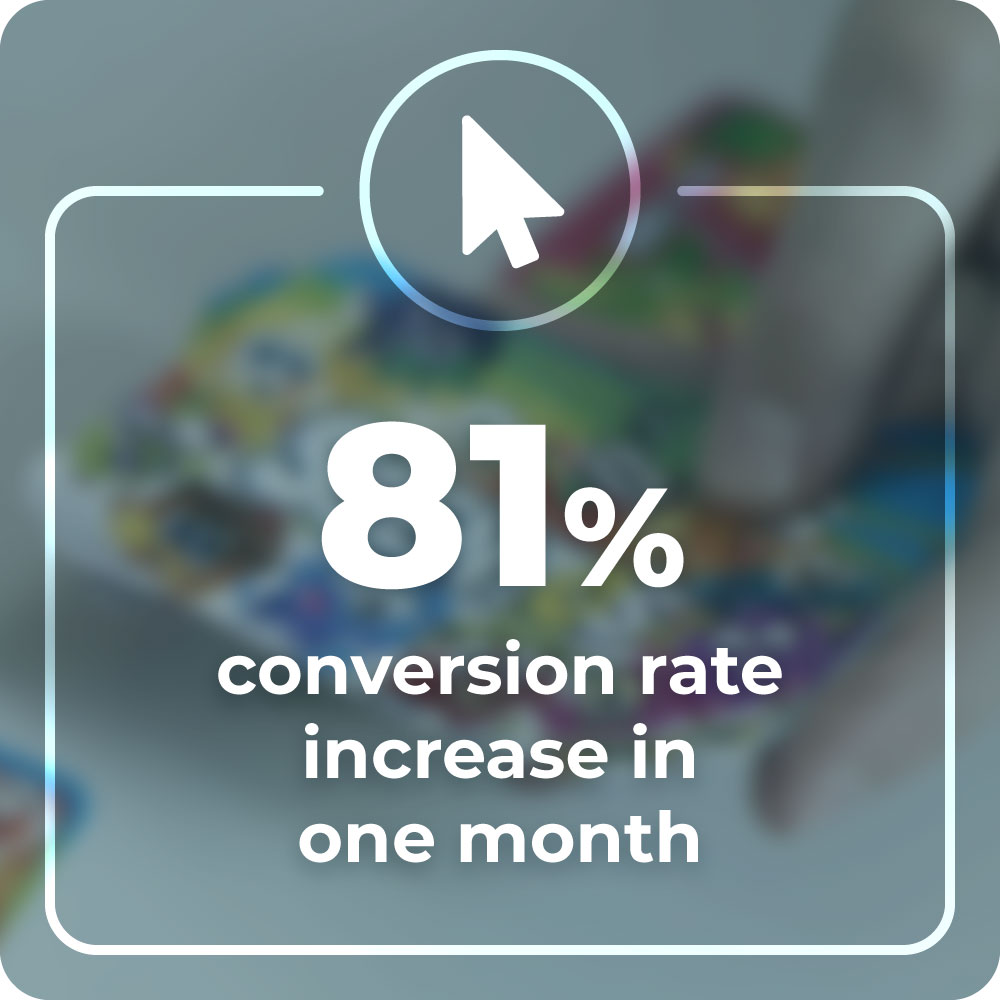 81%
conversion rate increase in one month