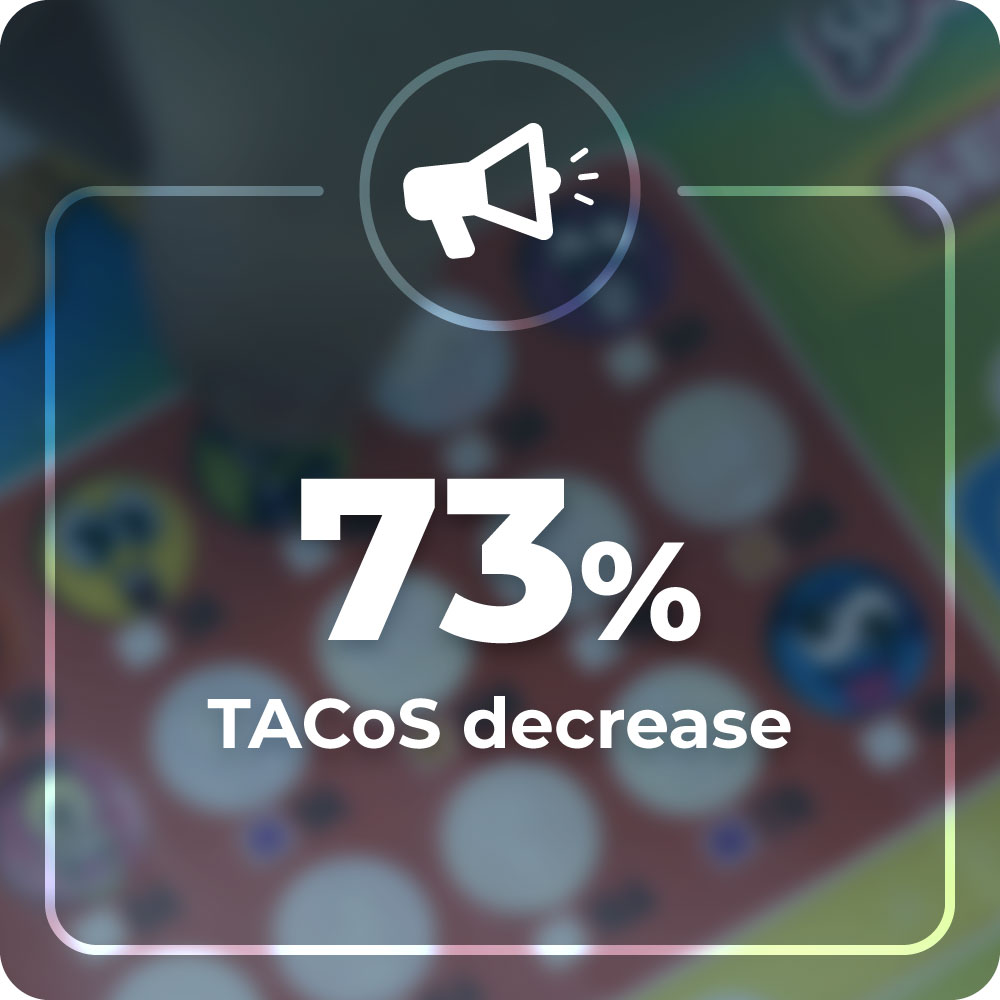 73%
TACoS decrease