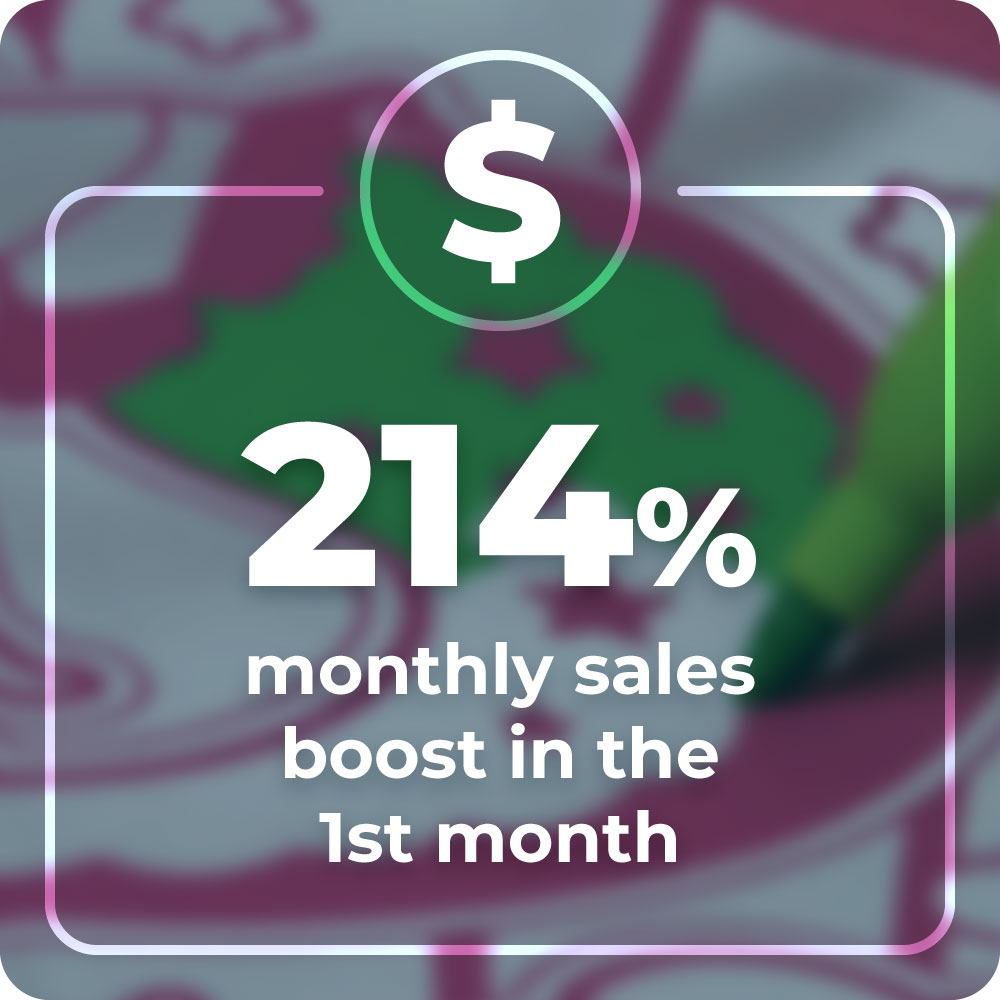 $

214%

monthly sales boost in the 1st month