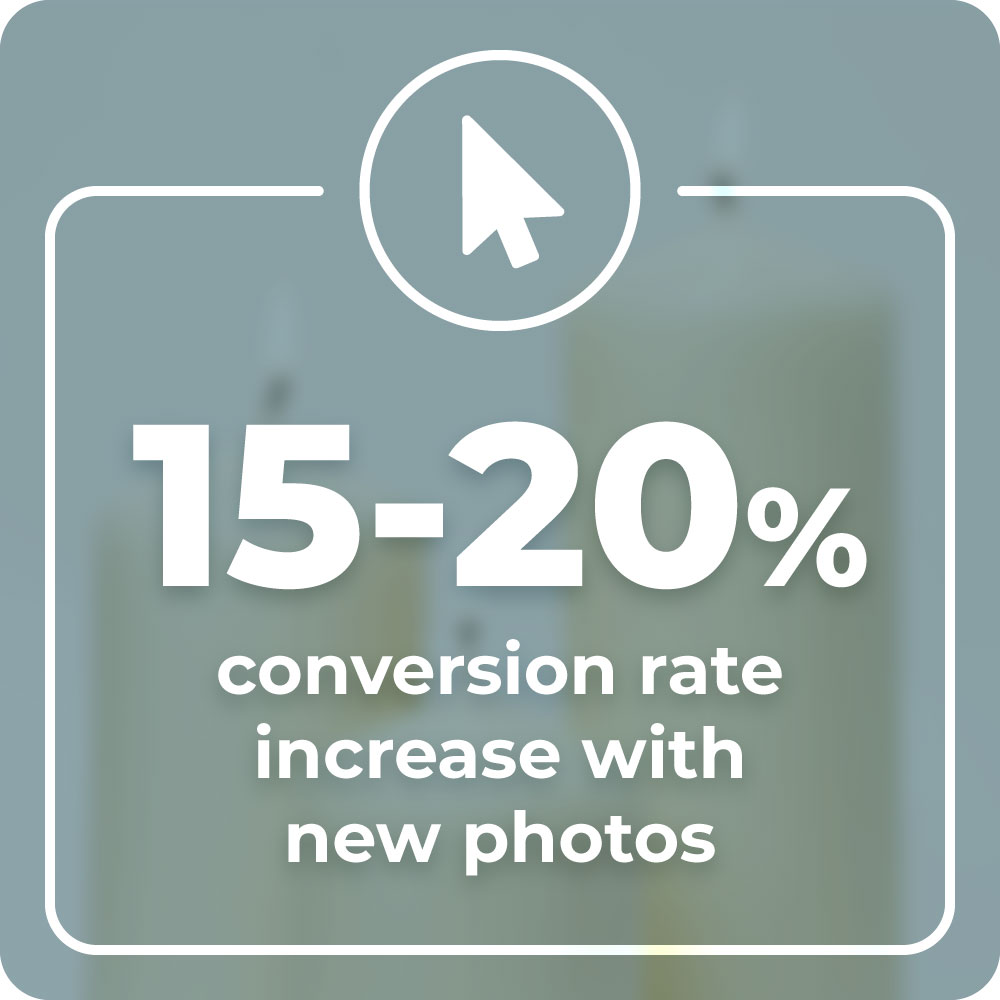 15-20%
conversion rate increase with new photos