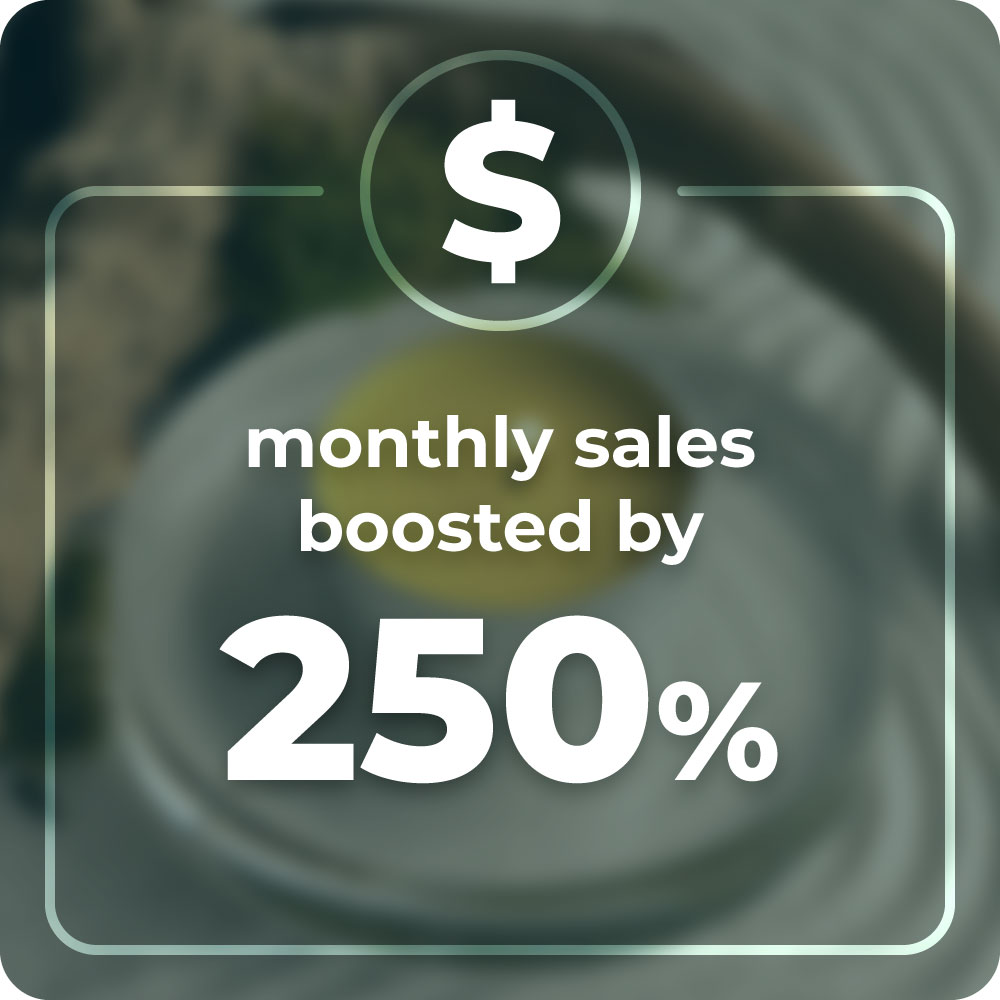 $

monthly sales boosted by

250%