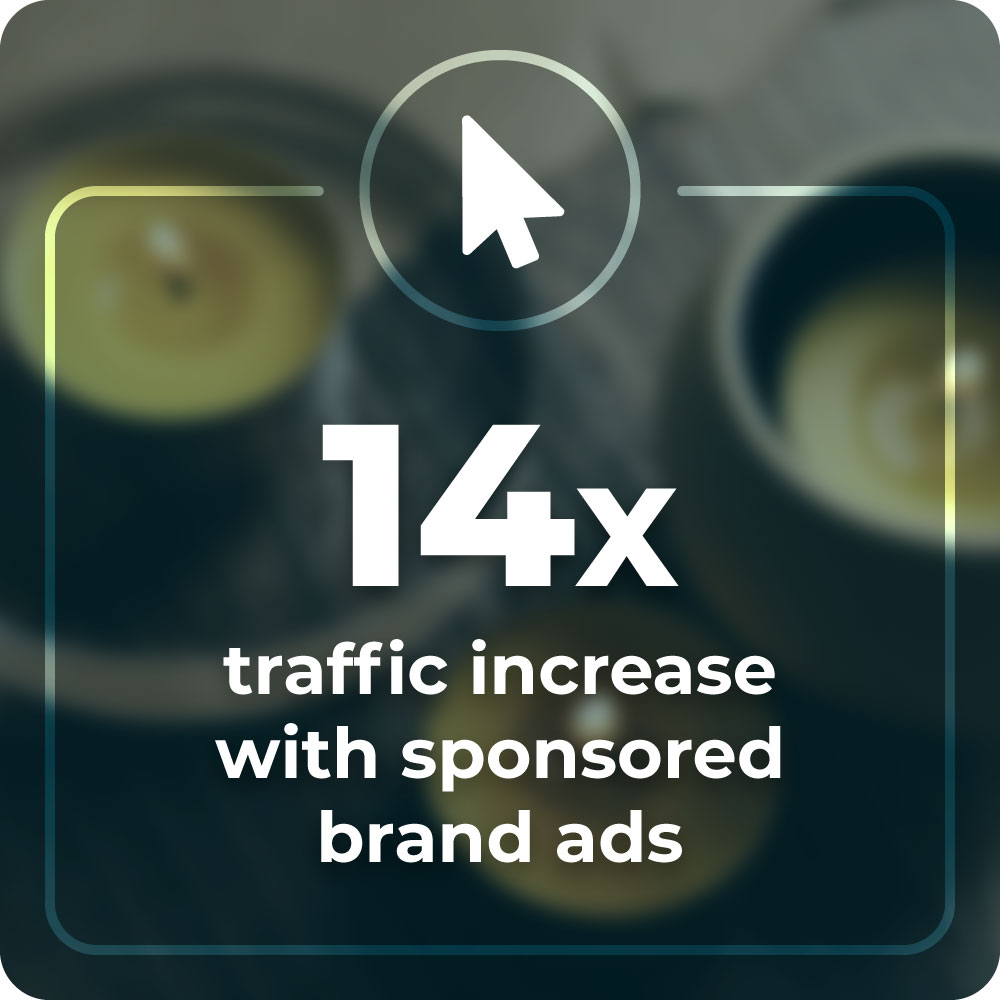 14x

traffic increase with sponsored brand ads