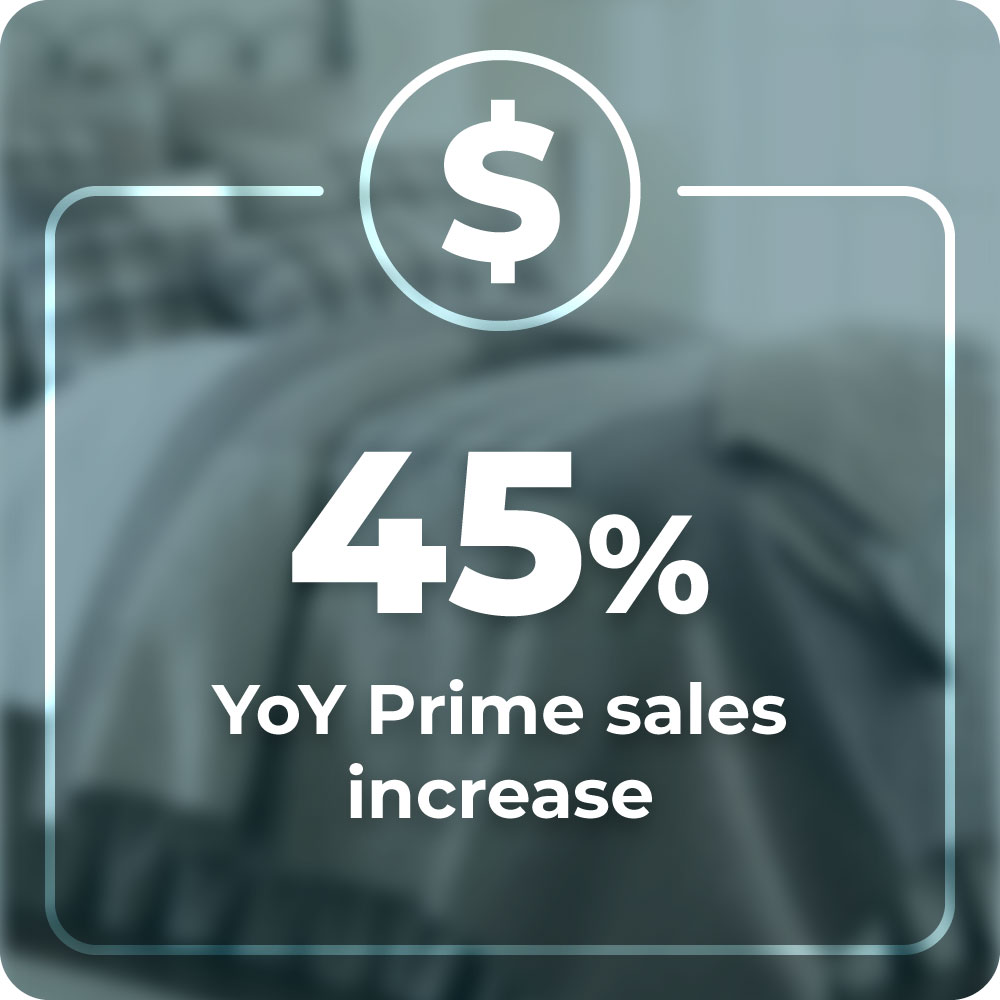 $

45%

YoY Prime sales increase