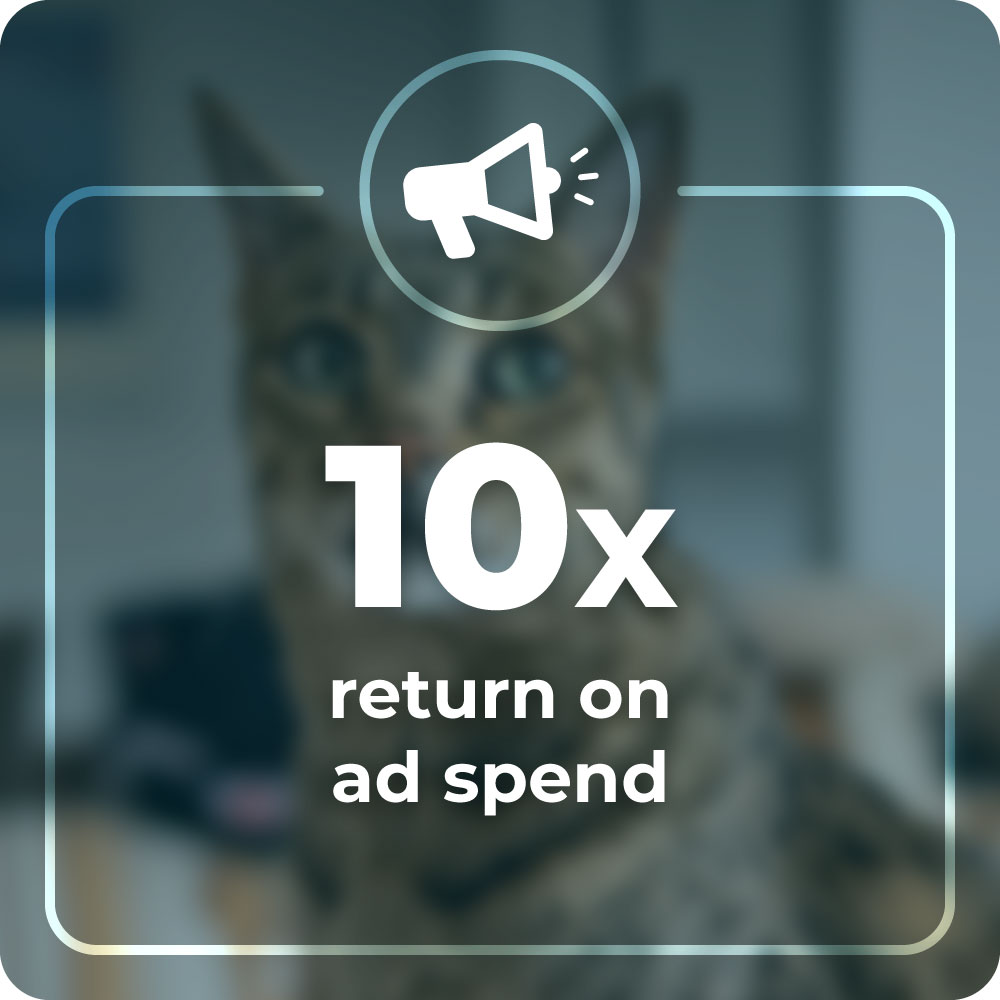 10x
return on ad spend