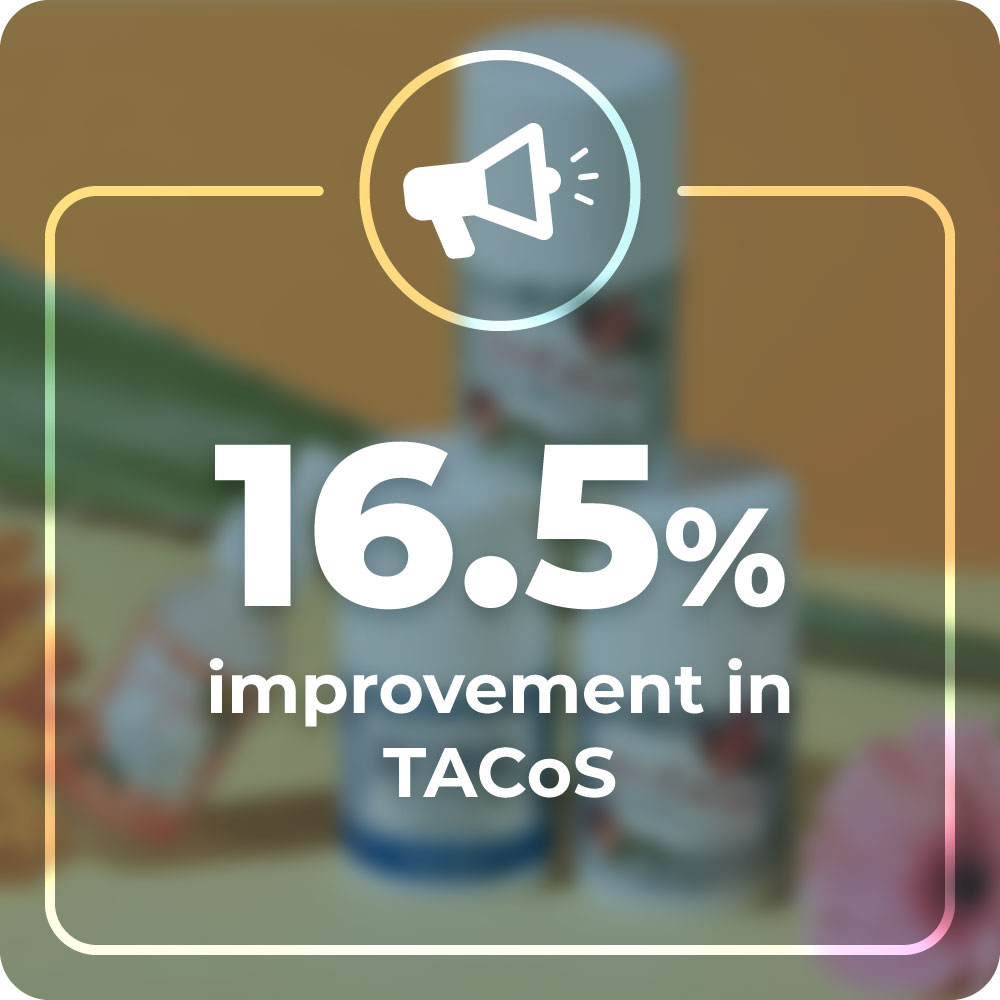 16.5%

improvement in TACoS