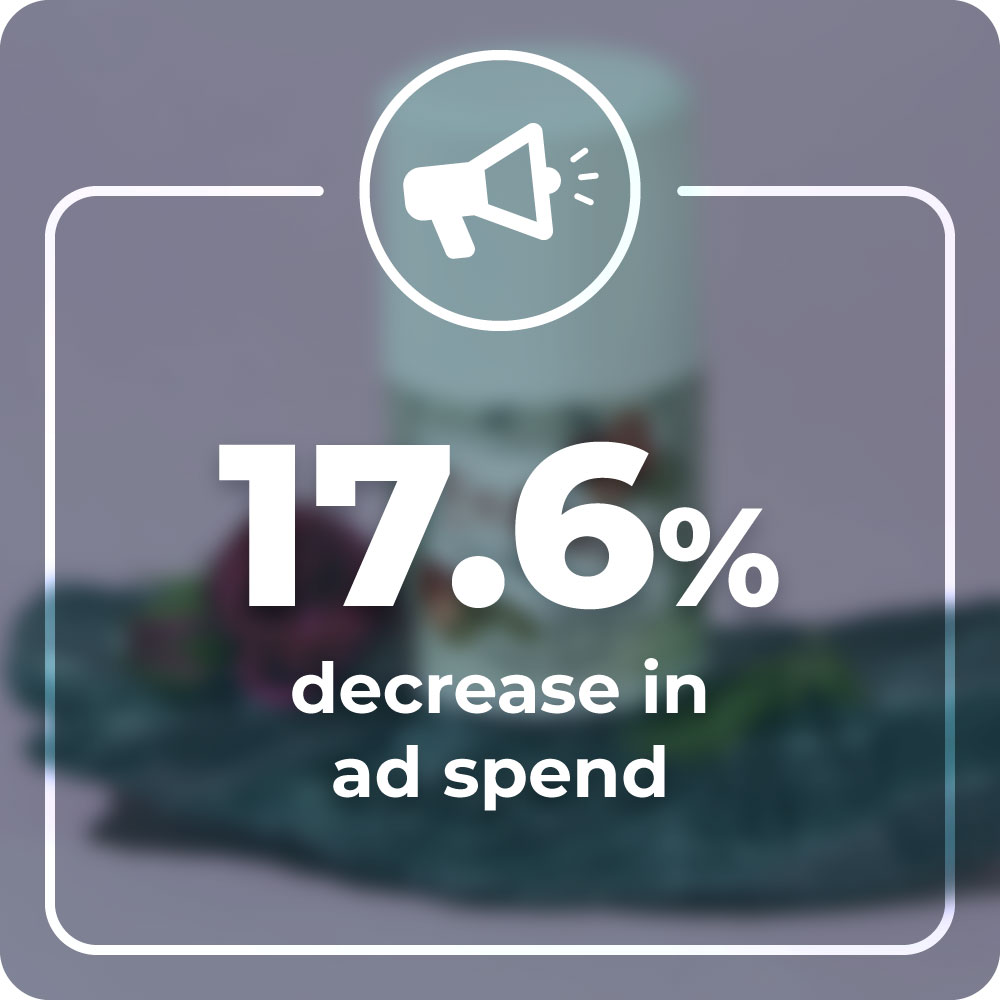 17.6%
decrease in ad spend