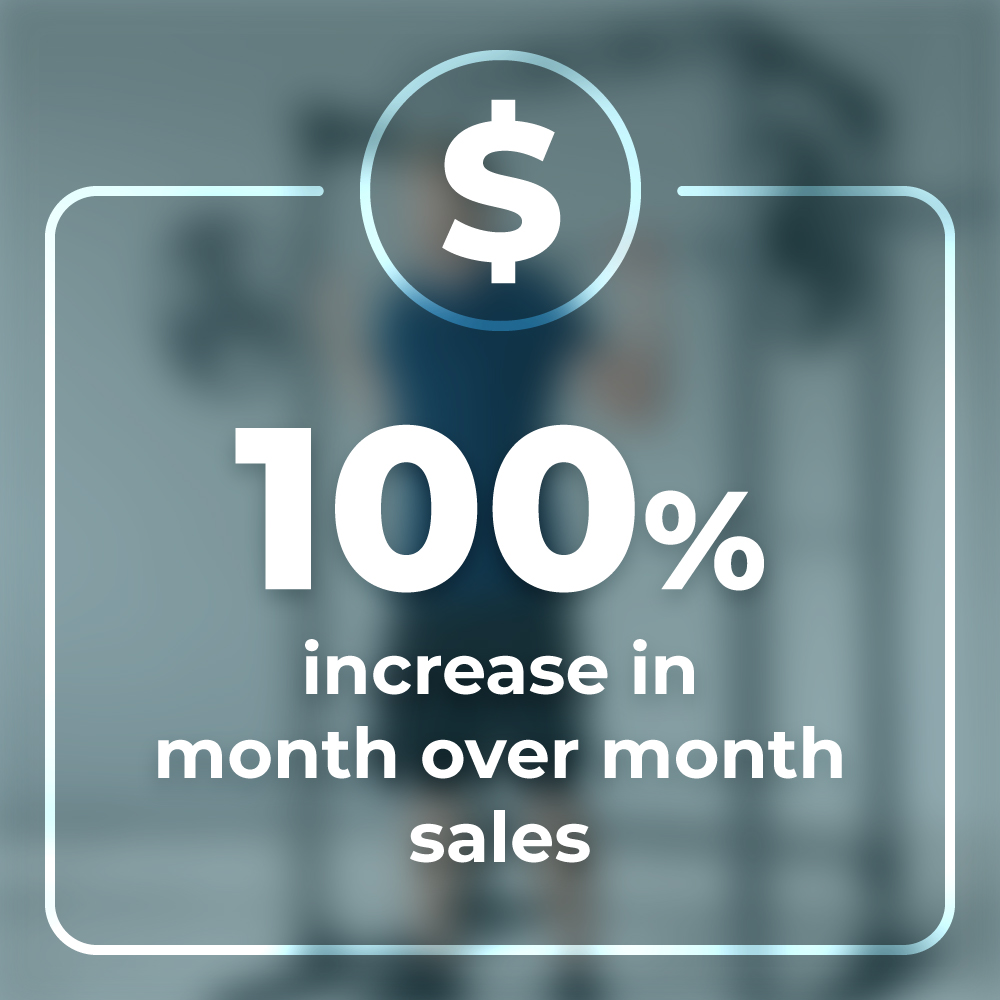 $

100%

increase in month over month sales