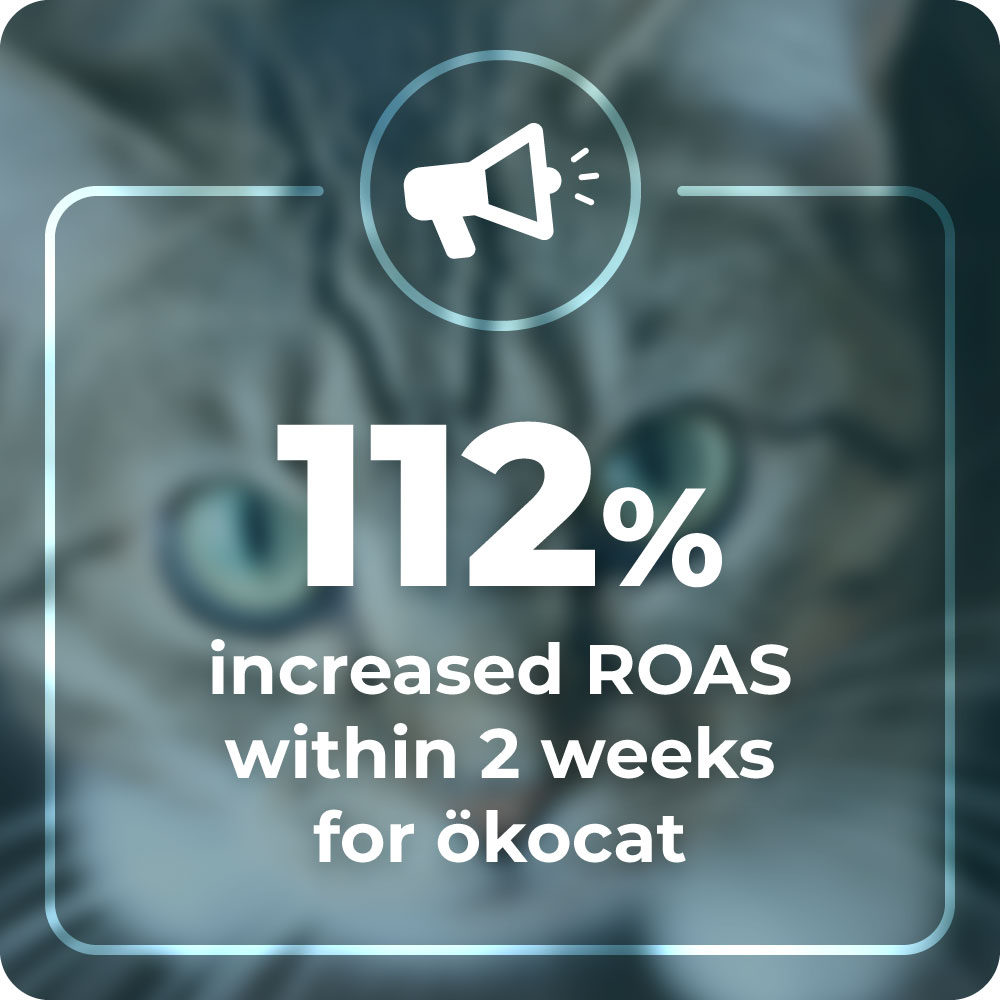 112%
increased ROAS within 2 weeks for ökocat