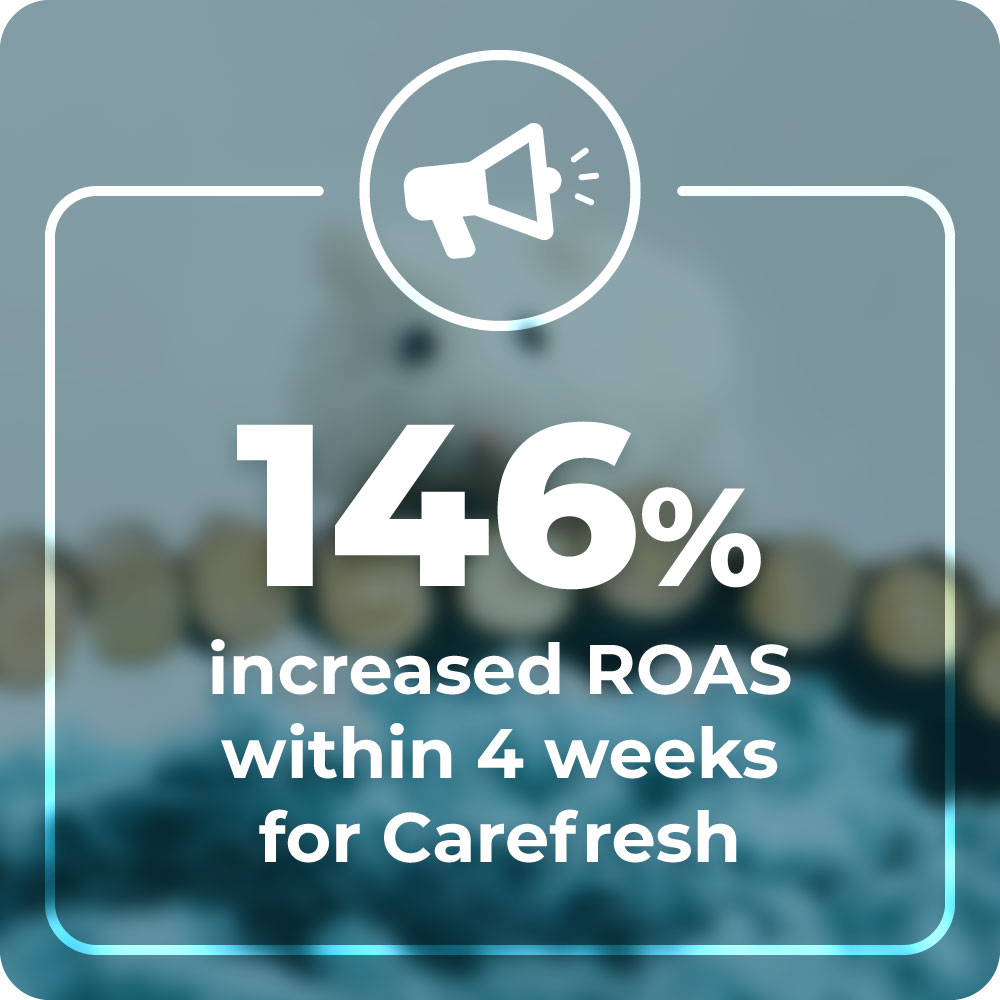 146%
increased ROAS within 4 weeks for Carefresh