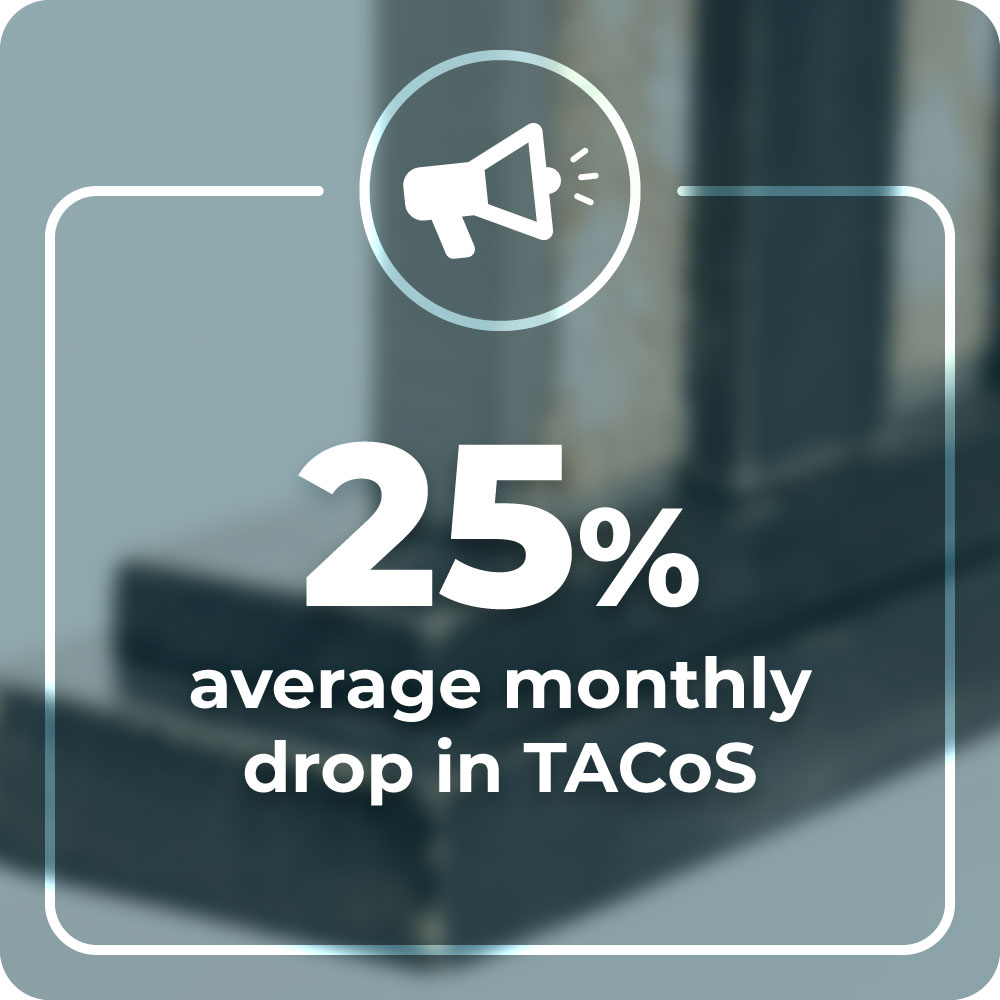 25%
average monthly drop in TACoS