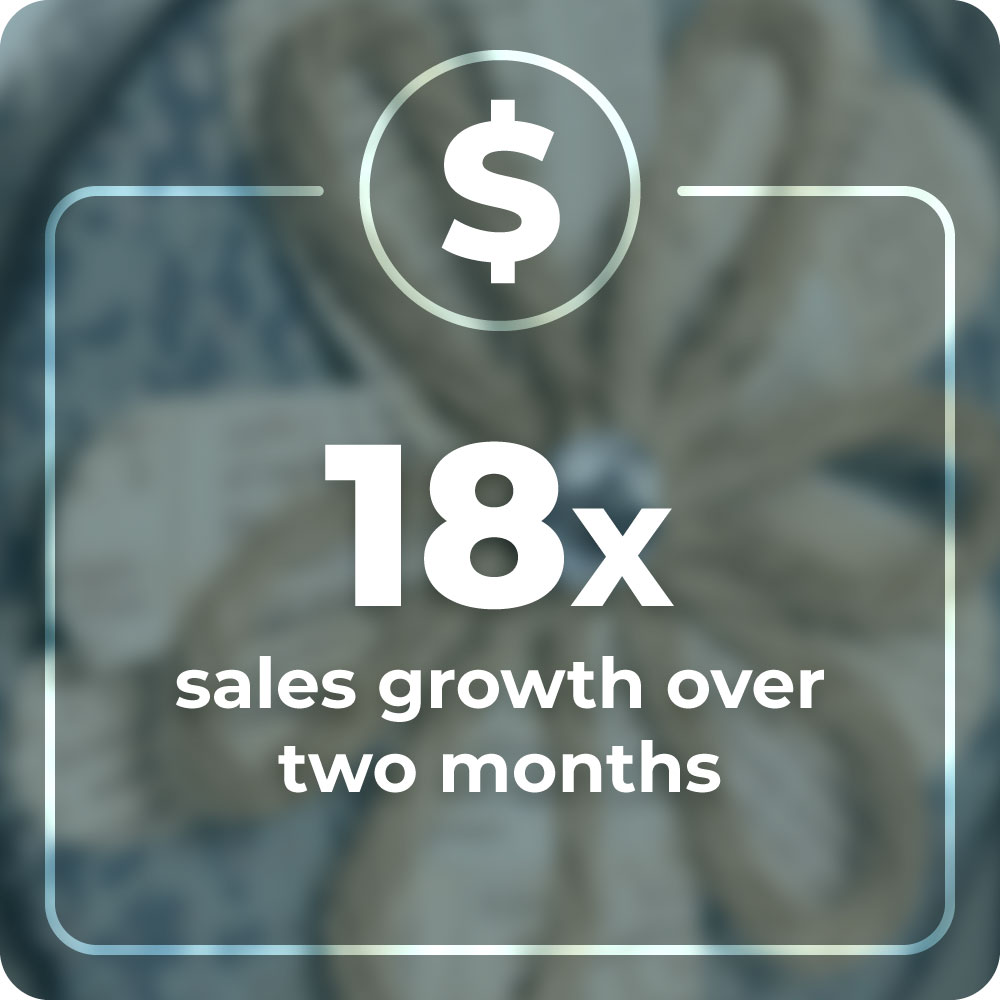 $

18x

sales growth over two months