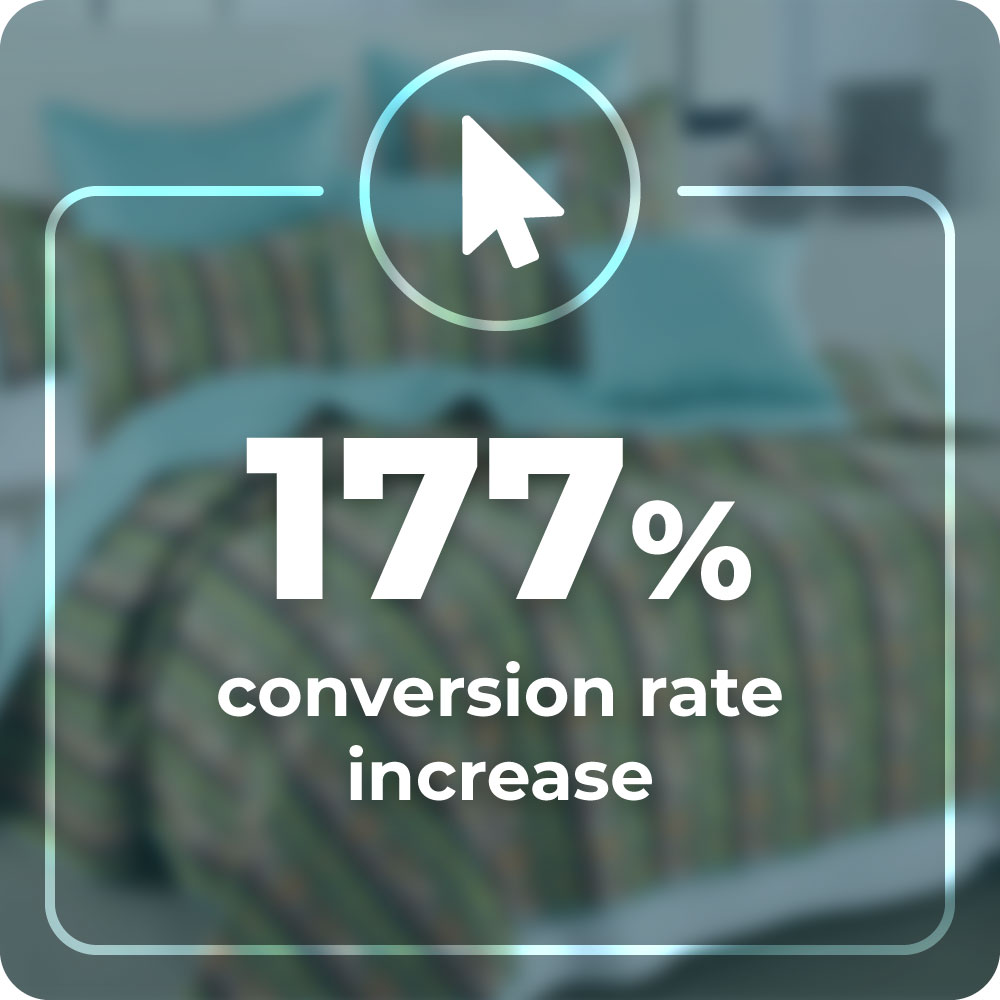 177%
conversion rate increase