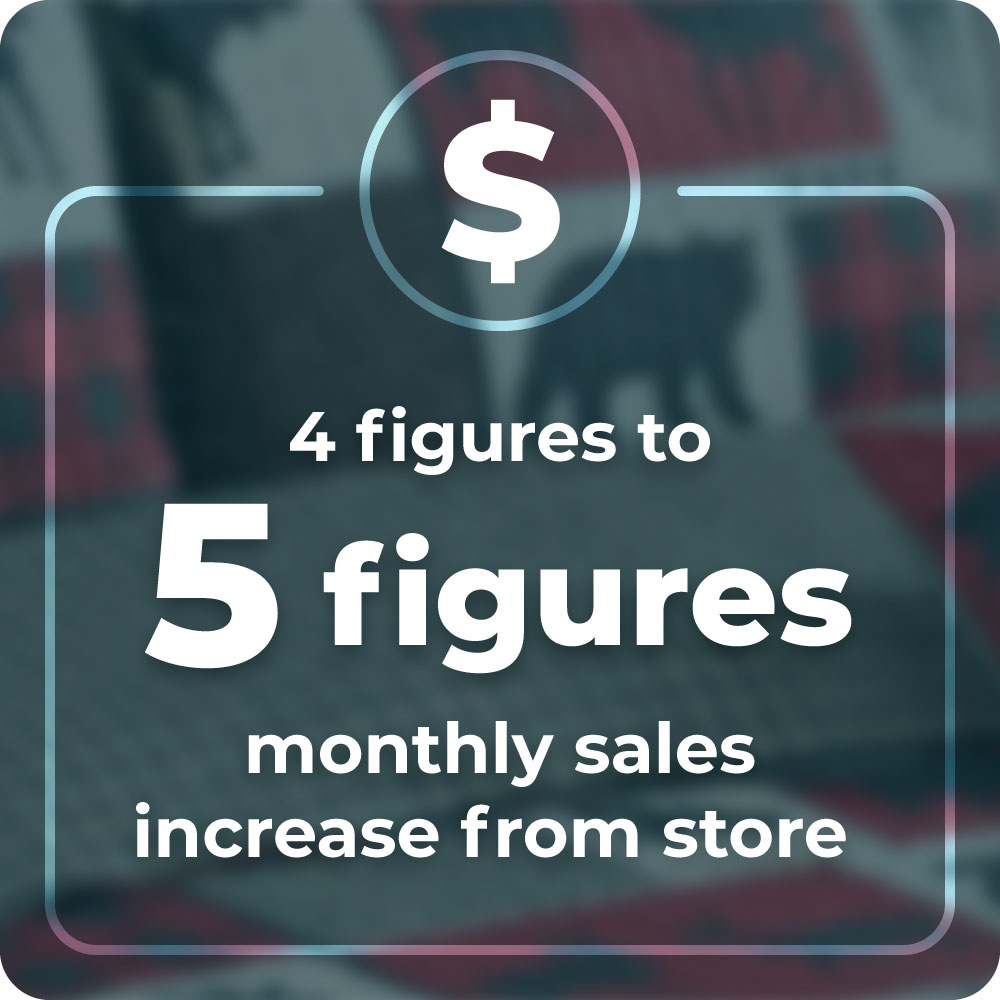 $

4 figures to

5 figures

monthly sales increase from store