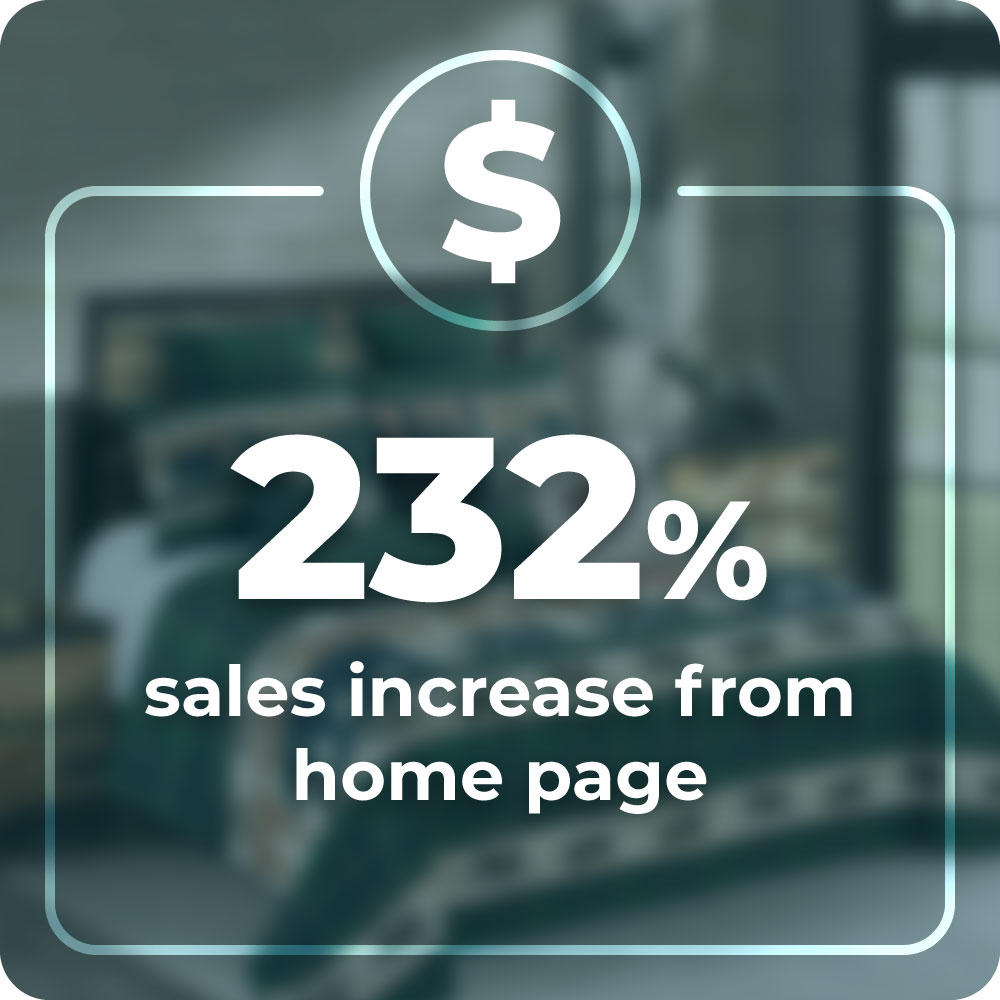 $

232%

sales increase from home page